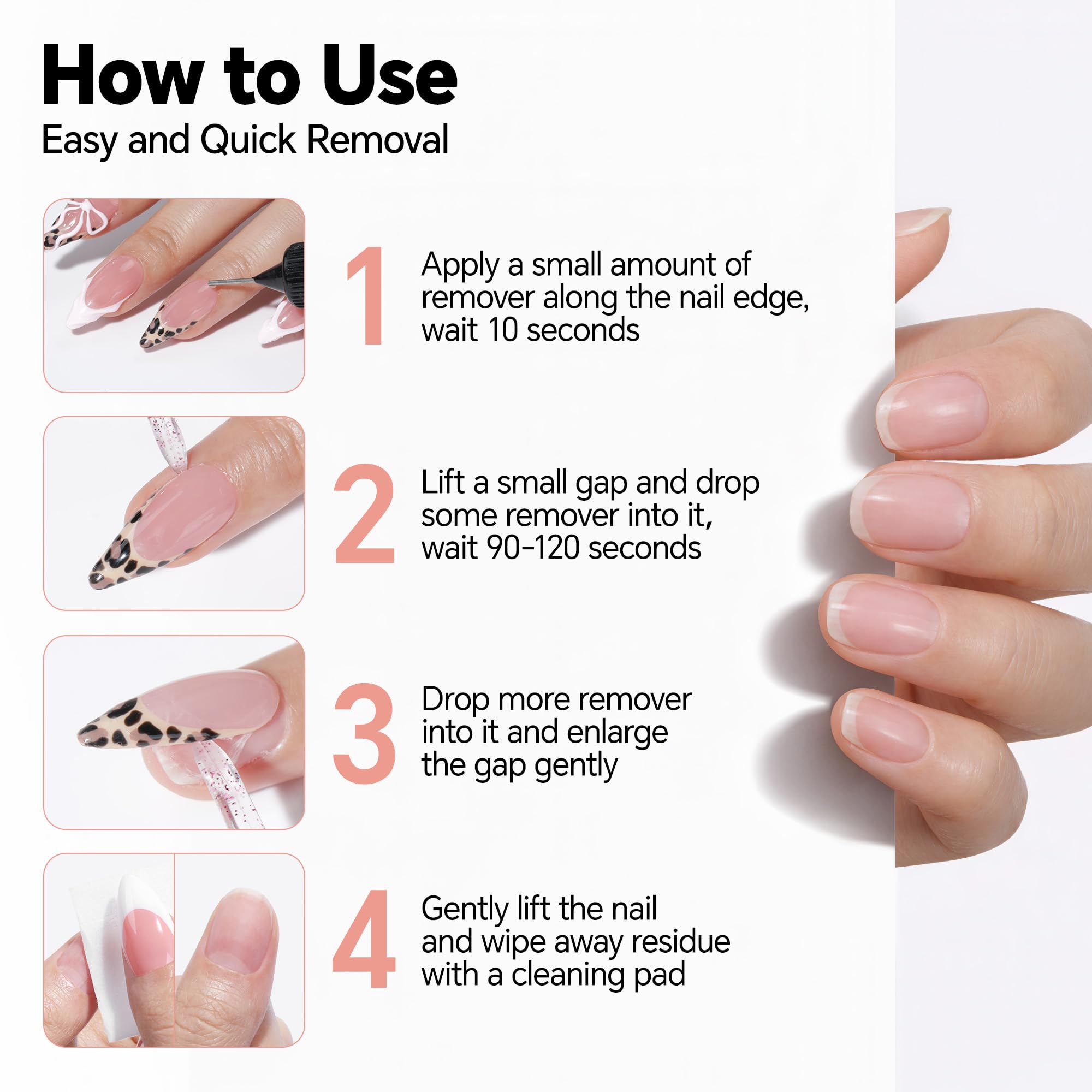 How to Use
Easy and Quick Removal

1 Apply a small amount of remover along the nail edge, wait 10 seconds

2 Lift a small gap and drop some remover into it, wait 90-120 seconds

3 Drop more remover into it and enlarge the gap gently

4 Gently lift the nail and wipe away residue with a cleaning pad