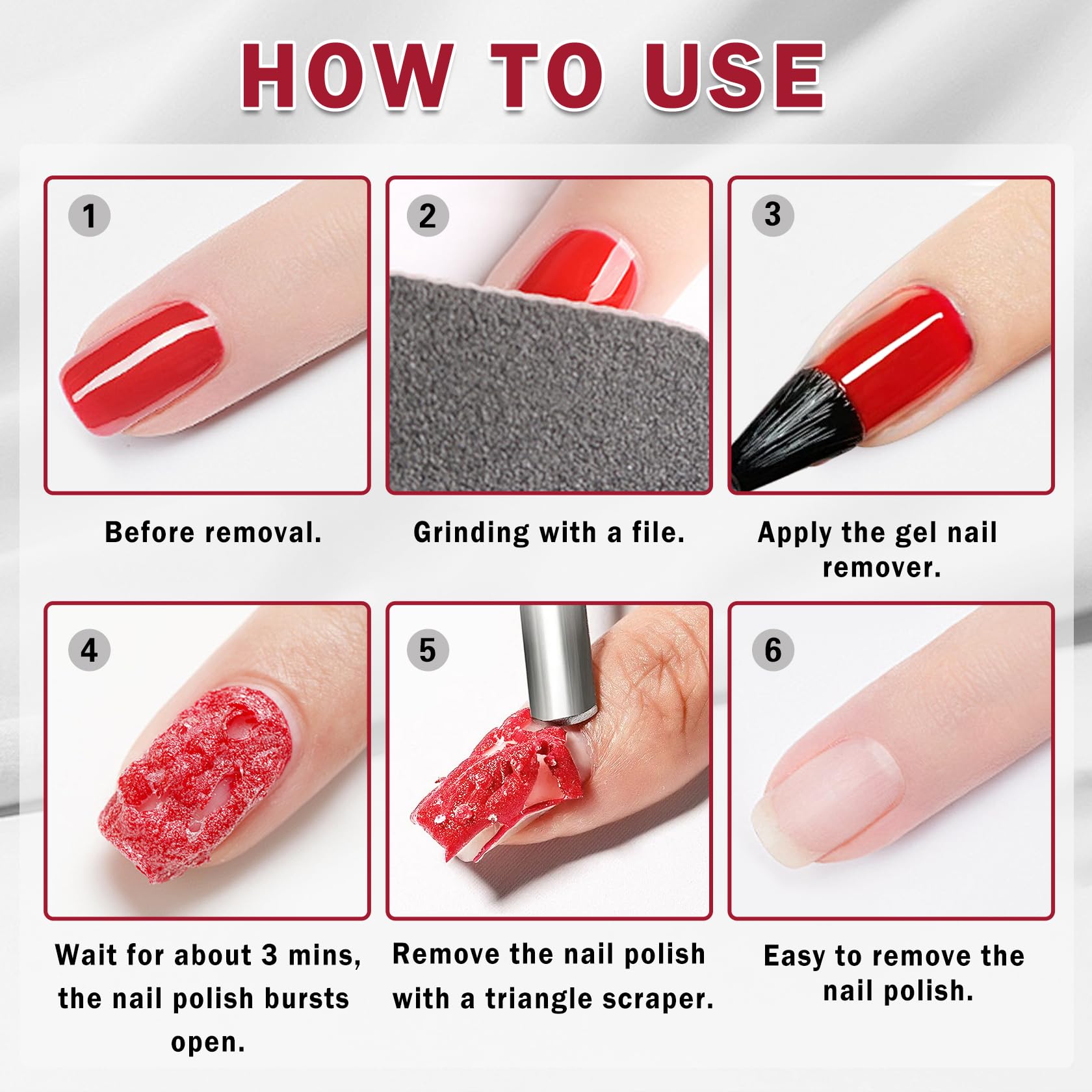 HOW TO USE

1

Before removal.

2

Grinding with a file.

3

Apply the gel nail remover.

4

Wait for about 3 mins, the nail polish bursts open.

5

Remove the nail polish with a triangle scraper.

6

Easy to remove the nail polish.