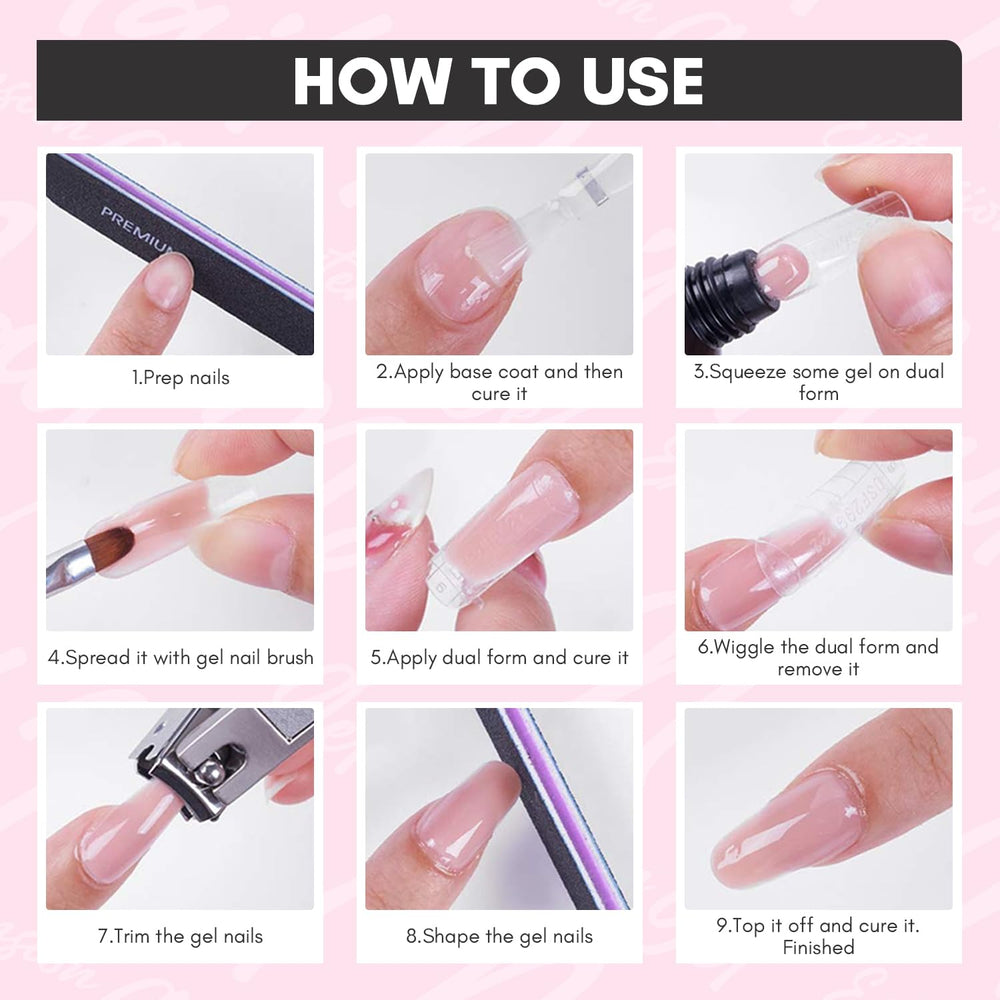 HOW TO USE

PREMIUM

1.Prep nails

2.Apply base coat and then cure it

3.Squeeze some gel on dual form

4.Spread it with gel nail brush

5.Apply dual form and cure it

6.Wiggle the dual form and remove it

7.Trim the gel nails

8.Shape the gel nails

9.Top it off and cure it. Finished