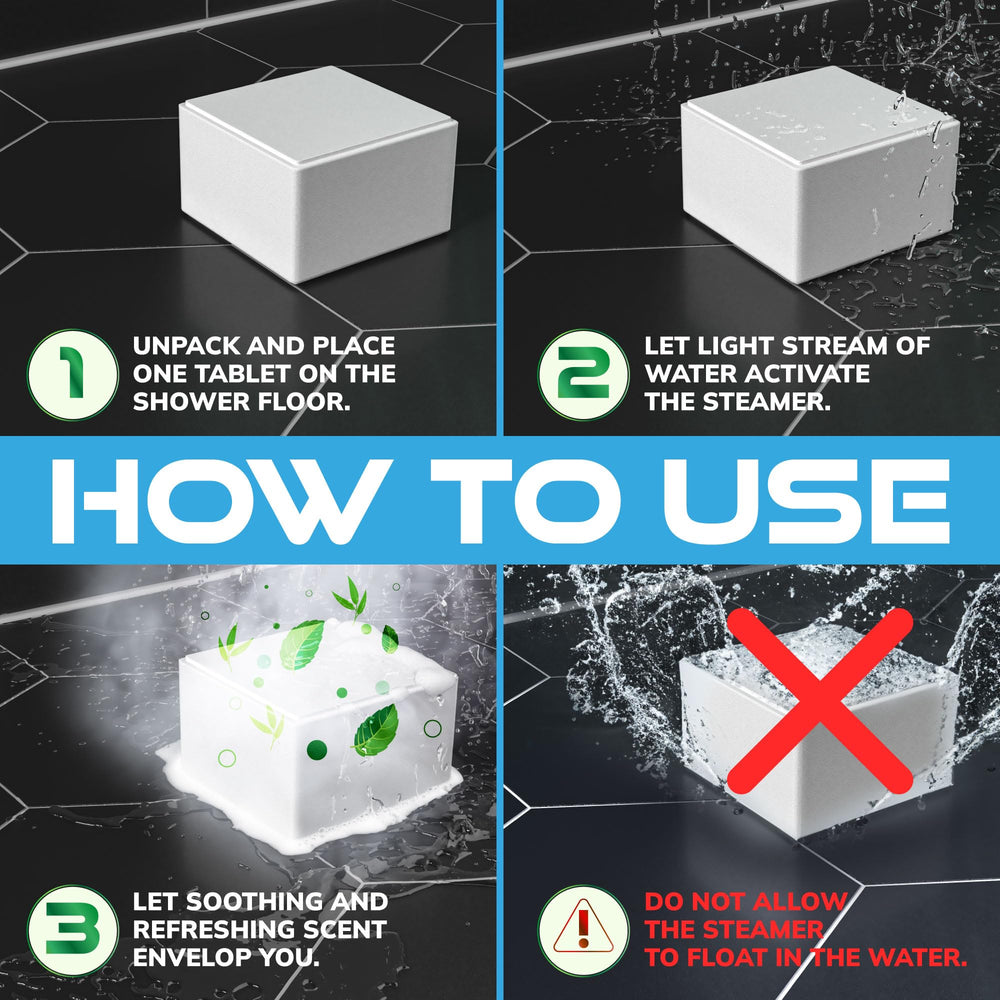 1 UNPACK AND PLACE ONE TABLET ON THE SHOWER FLOOR.

2 LET LIGHT STREAM OF WATER ACTIVATE THE STEAMER.

HOW TO USE

3 LET SOOTHING AND REFRESHING SCENT ENVELOP YOU.

! DO NOT ALLOW THE STEAMER TO FLOAT IN THE WATER.