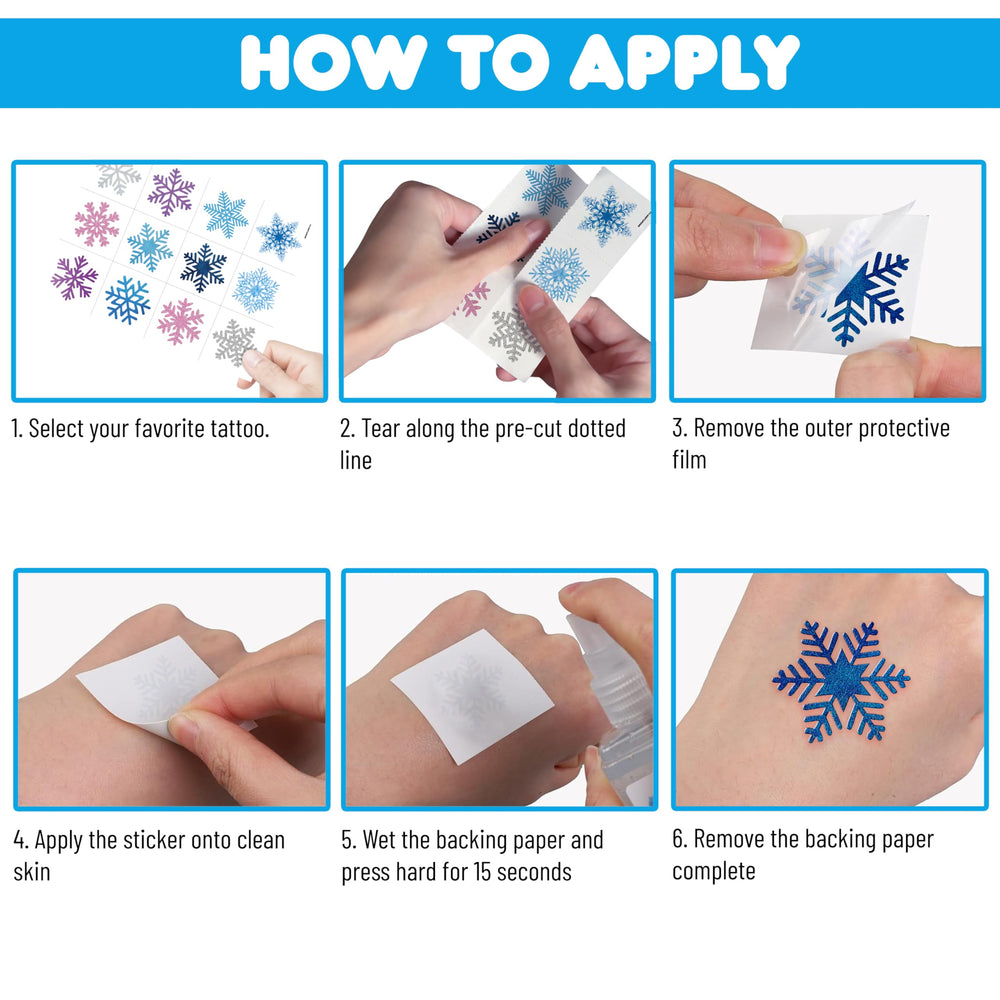 HOW TO APPLY

1. Select your favorite tattoo.

2. Tear along the pre-cut dotted line

3. Remove the outer protective film

4. Apply the sticker onto clean skin

5. Wet the backing paper and press hard for 15 seconds

6. Remove the backing paper complete