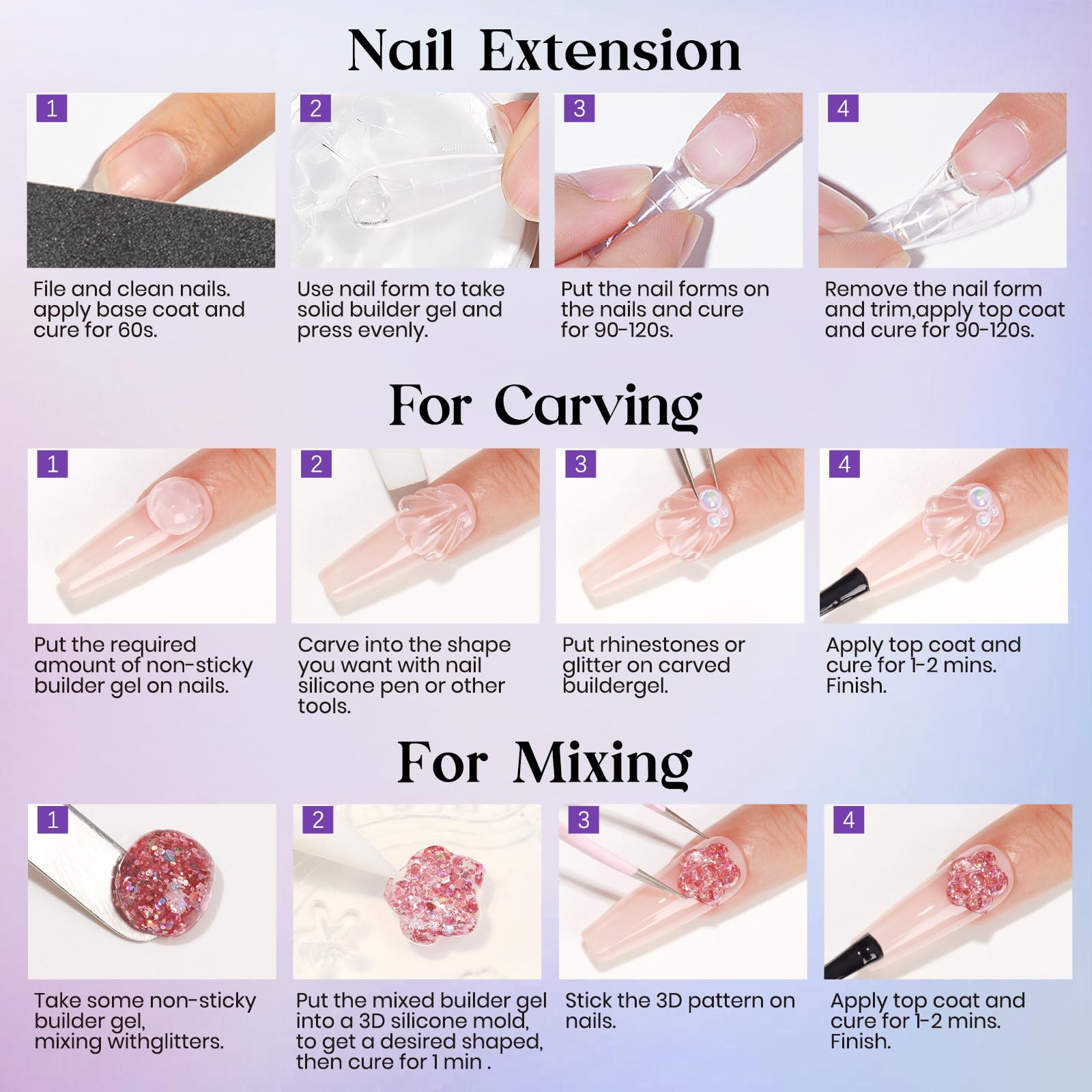 Nail Extension

1
File and clean nails. apply base coat and cure for 60s.

2
Use nail form to take solid builder gel and press evenly.

3
Put the nail forms on the nails and cure for 90-120s.

4
Remove the nail form and trim,apply top coat and cure for 90-120s.

For Carving

1
Put the required amount of non-sticky builder gel on nails.

2
Carve into the shape you want with nail silicone pen or other tools.

3
Put rhinestones or glitter on carved buildergel.

4
Apply top coat and cure for 1-2 mins. Finish.

For Mixing

1
Take some non-sticky builder gel, mixing withglitters.

2
Put the mixed builder gel into a 3D silicone mold, to get a desired shaped, then cure for 1 min .

3
Stick the 3D pattern on nails.

4
Apply top coat and cure for 1-2 mins. Finish.