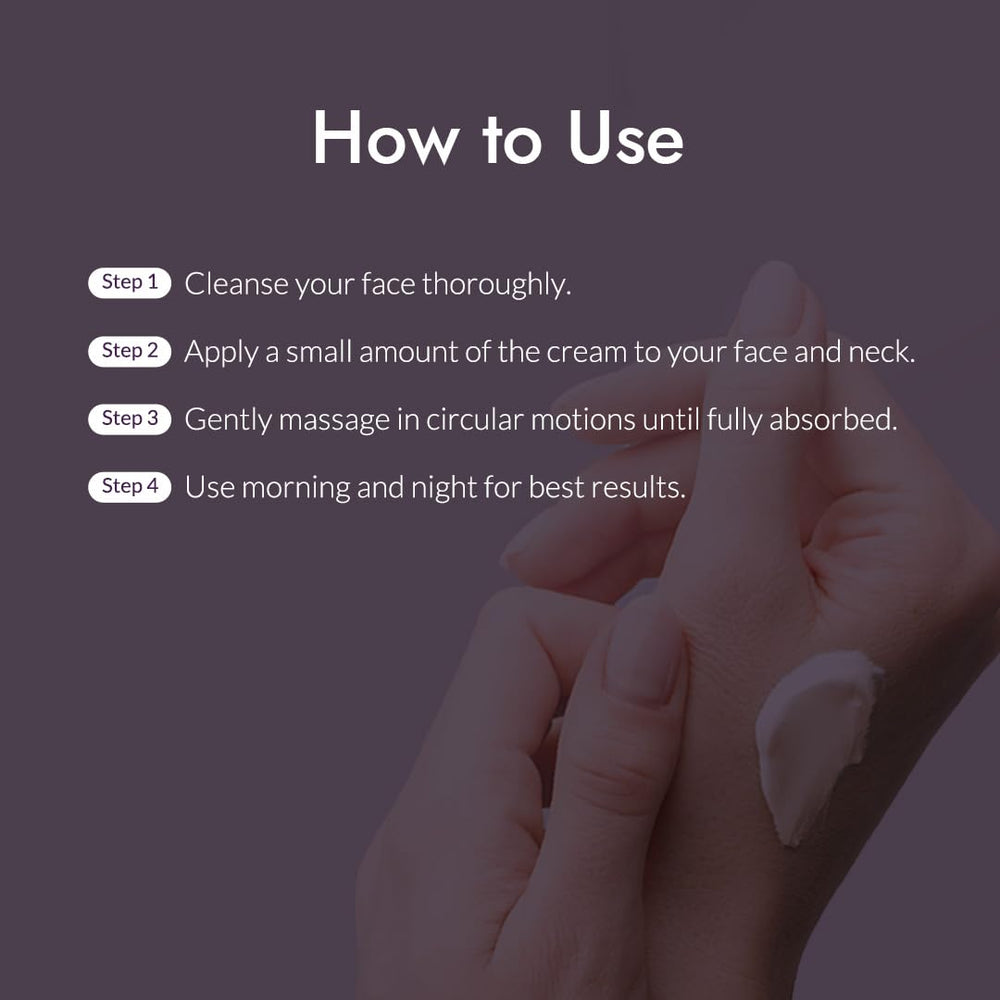 How to Use

Step 1 Cleanse your face thoroughly.

Step 2 Apply a small amount of the cream to your face and neck.

Step 3 Gently massage in circular motions until fully absorbed.

Step 4 Use morning and night for best results.