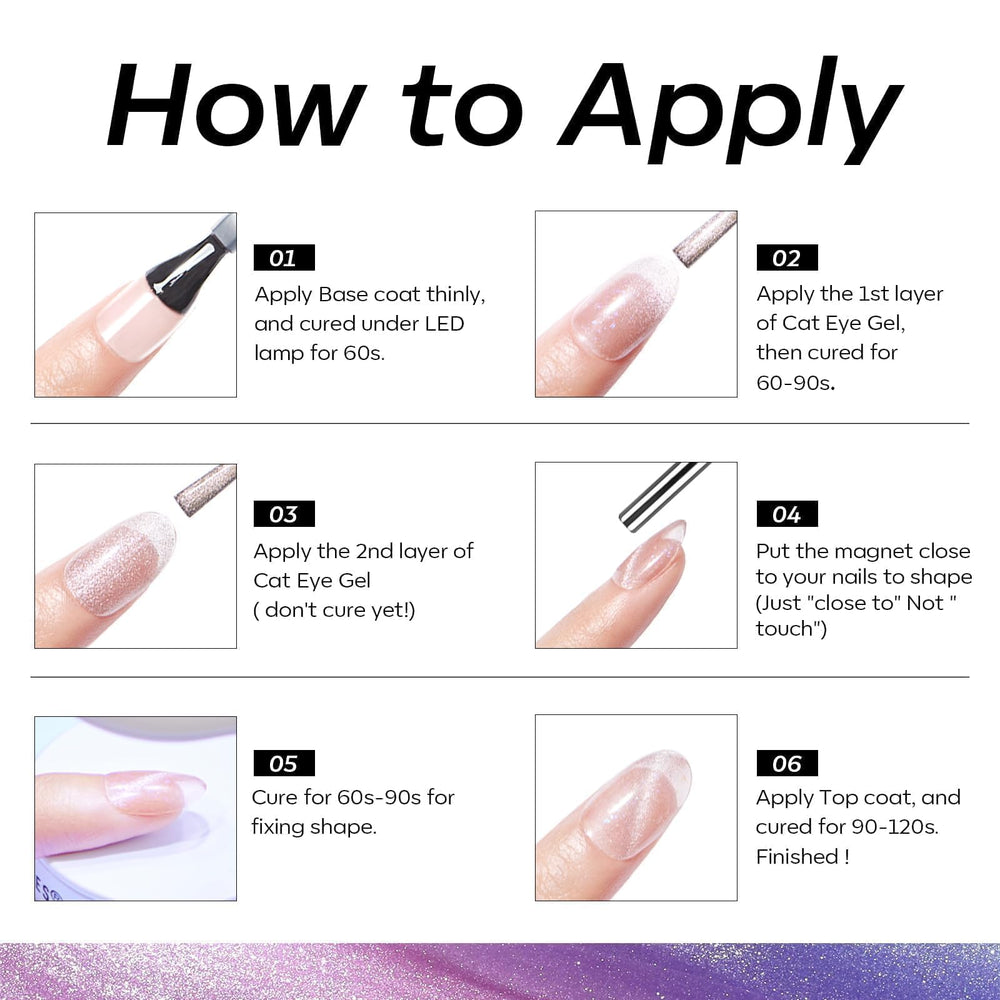 How to Apply

01
Apply Base coat thinly, and cured under LED lamp for 60s.

02
Apply the 1st layer of Cat Eye Gel, then cured for 60-90s.

03
Apply the 2nd layer of Cat Eye Gel ( don't cure yet!)

04
Put the magnet close to your nails to shape (Just "close to" Not " touch")

05
Cure for 60s-90s for fixing shape.

06
Apply Top coat, and cured for 90-120s. Finished !