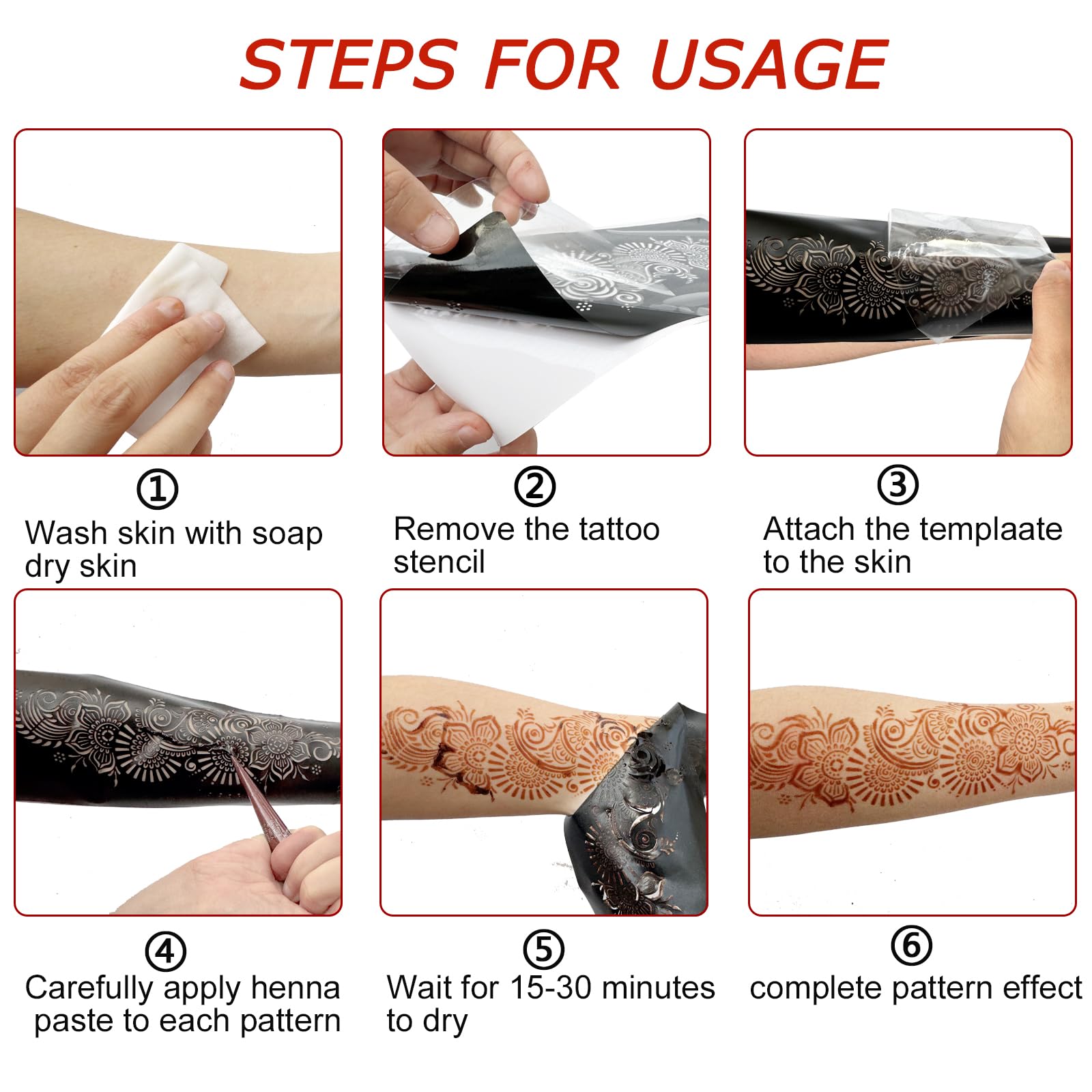 STEPS FOR USAGE

①
Wash skin with soap dry skin

②
Remove the tattoo stencil

③
Attach the templaate to the skin

④
Carefully apply henna paste to each pattern

⑤
Wait for 15-30 minutes to dry

⑥
complete pattern effect