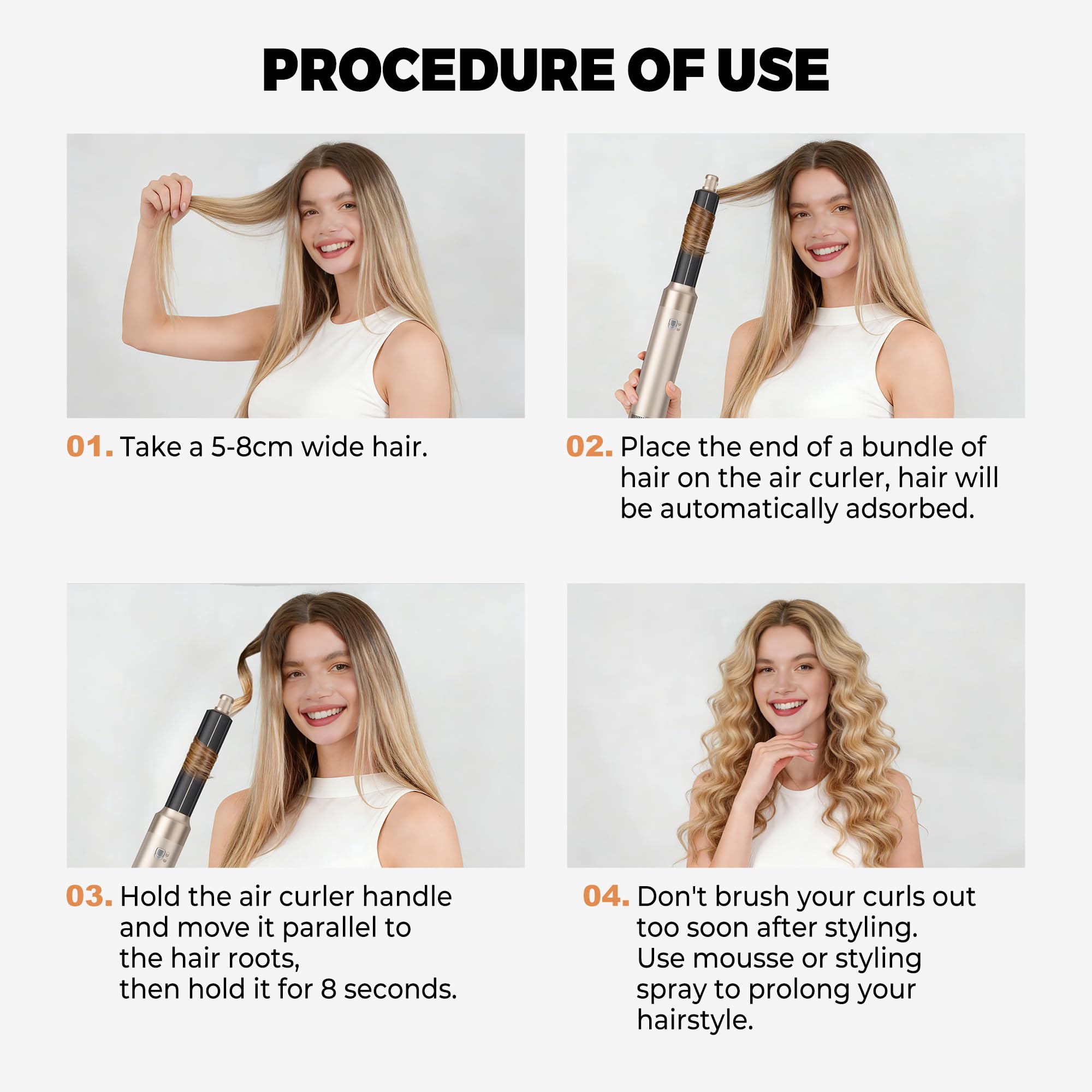 PROCEDURE OF USE

01. Take a 5-8cm wide hair.

02. Place the end of a bundle of hair on the air curler, hair will be automatically adsorbed.

03. Hold the air curler handle and move it parallel to the hair roots,
then hold it for 8 seconds.

04. Don't brush your curls out too soon after styling.
Use mousse or styling spray to prolong your hairstyle.