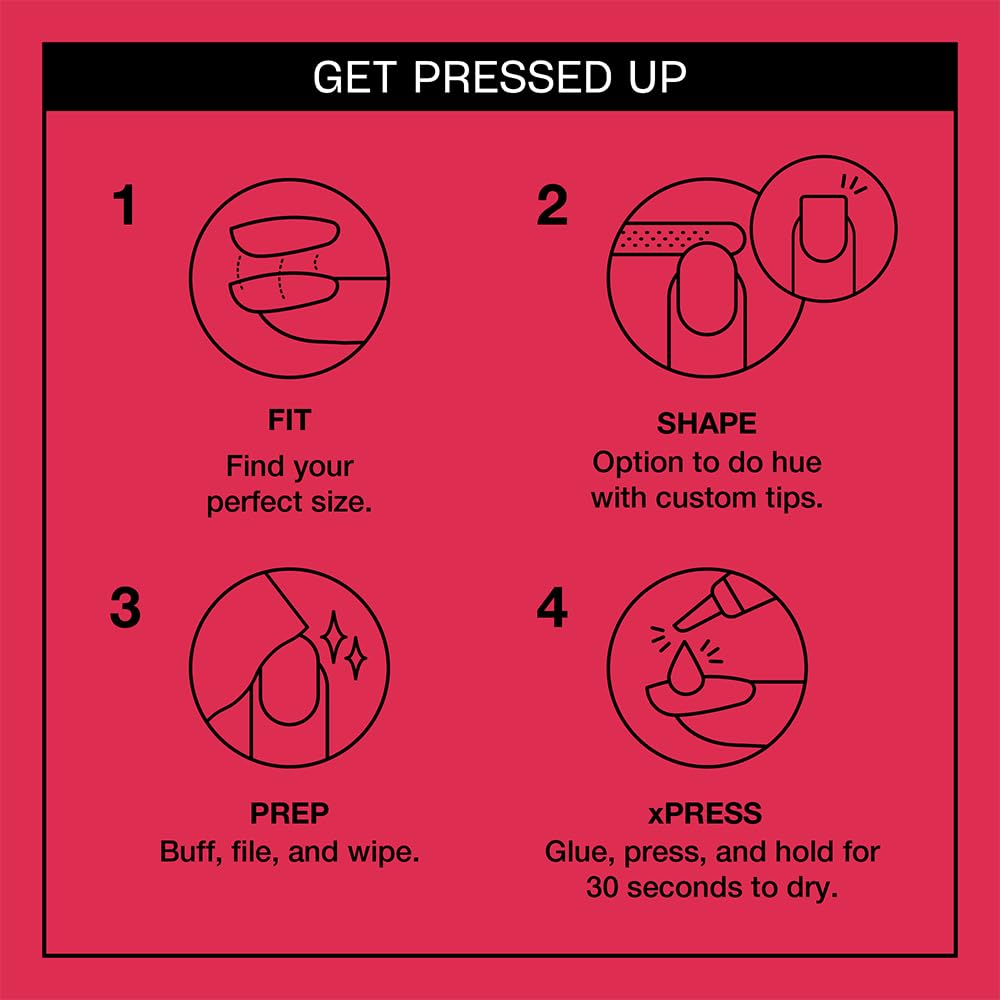 GET PRESSED UP

1

FIT
Find your perfect size.

2

SHAPE
Option to do hue with custom tips.

3

PREP
Buff, file, and wipe.

4

xPRESS
Glue, press, and hold for 30 seconds to dry.