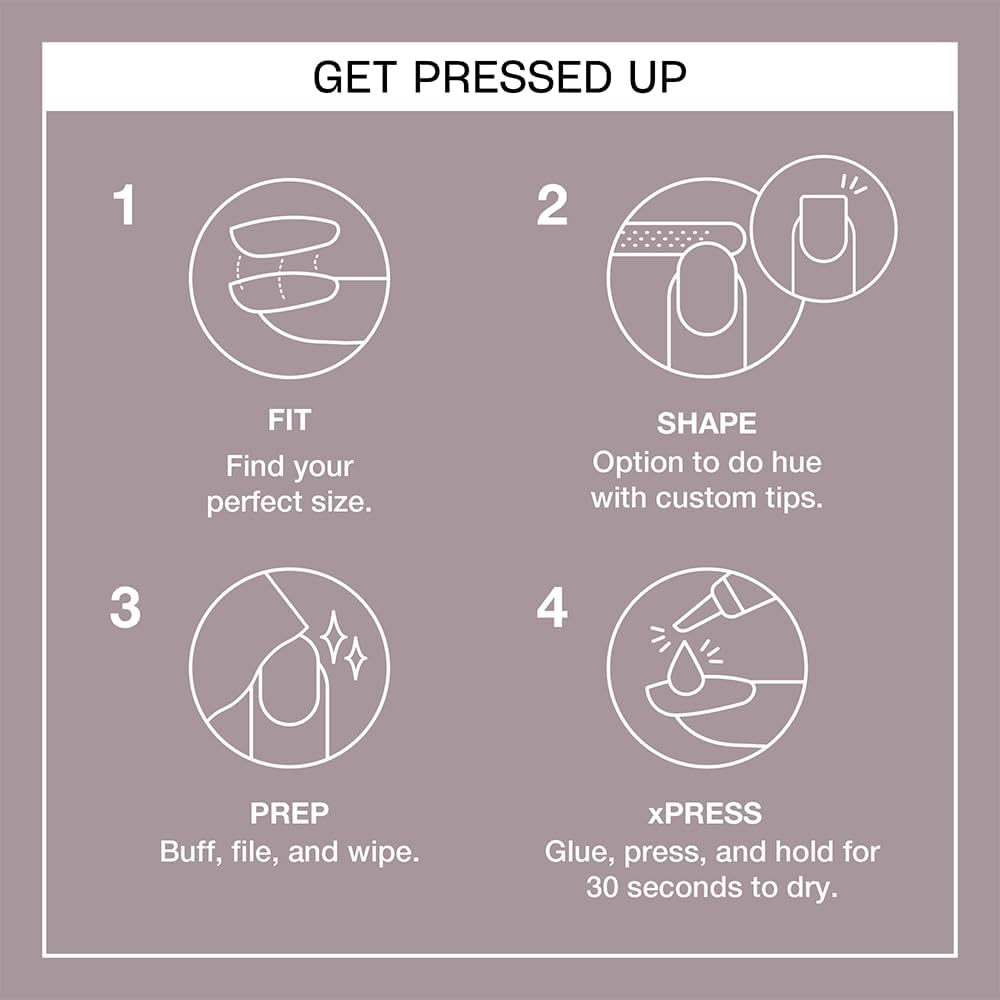 GET PRESSED UP

1

FIT
Find your perfect size.

2

SHAPE
Option to do hue with custom tips.

3

PREP
Buff, file, and wipe.

4

xPRESS
Glue, press, and hold for 30 seconds to dry.