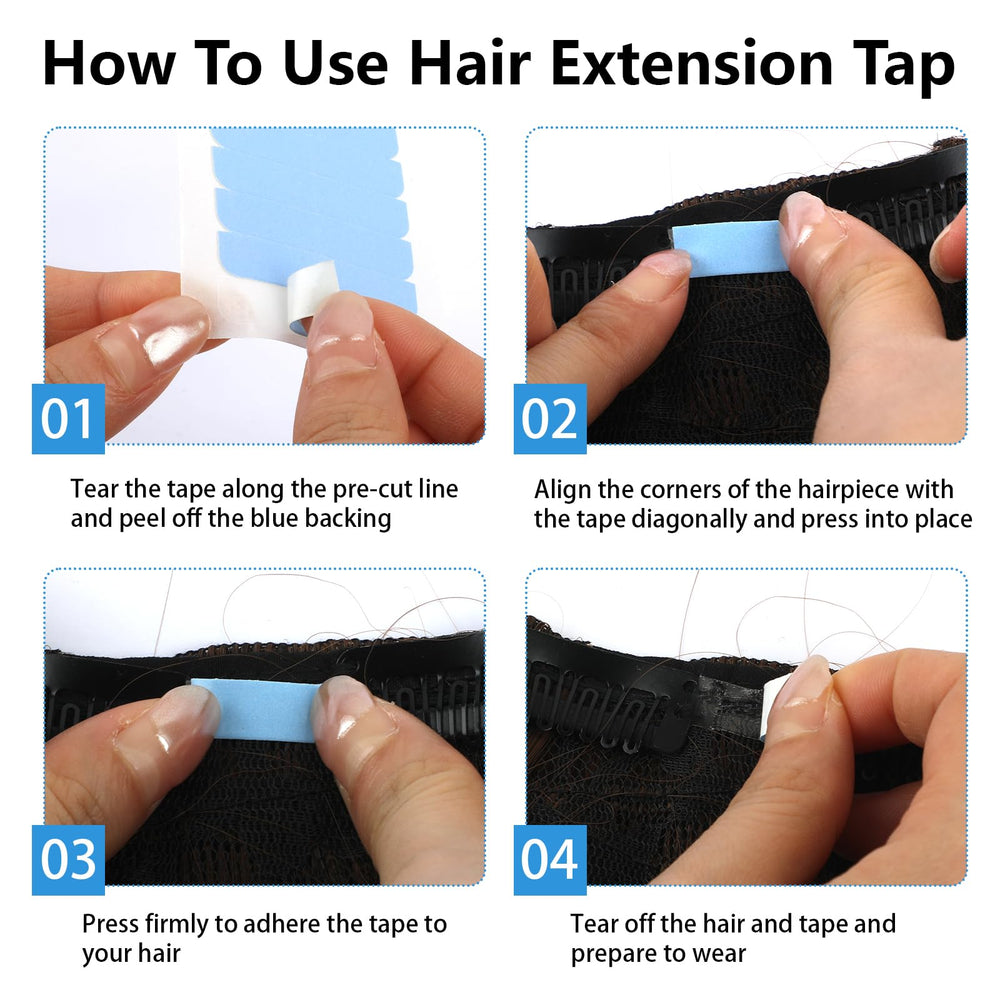 How To Use Hair Extension Tap

01

Tear the tape along the pre-cut line and peel off the blue backing

02

Align the corners of the hairpiece with the tape diagonally and press into place

03

Press firmly to adhere the tape to your hair

04

Tear off the hair and tape and prepare to wear