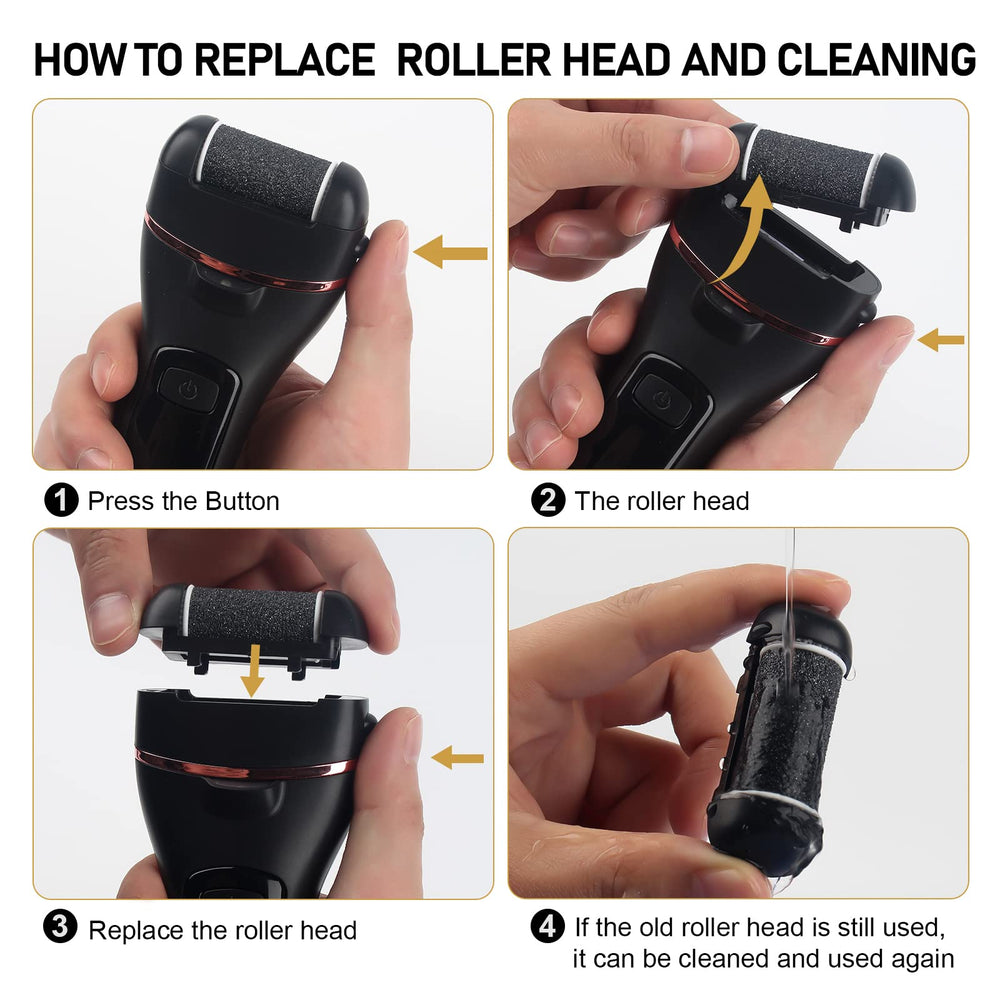 HOW TO REPLACE ROLLER HEAD AND CLEANING

1 Press the Button

2 The roller head

3 Replace the roller head

4 If the old roller head is still used, it can be cleaned and used again