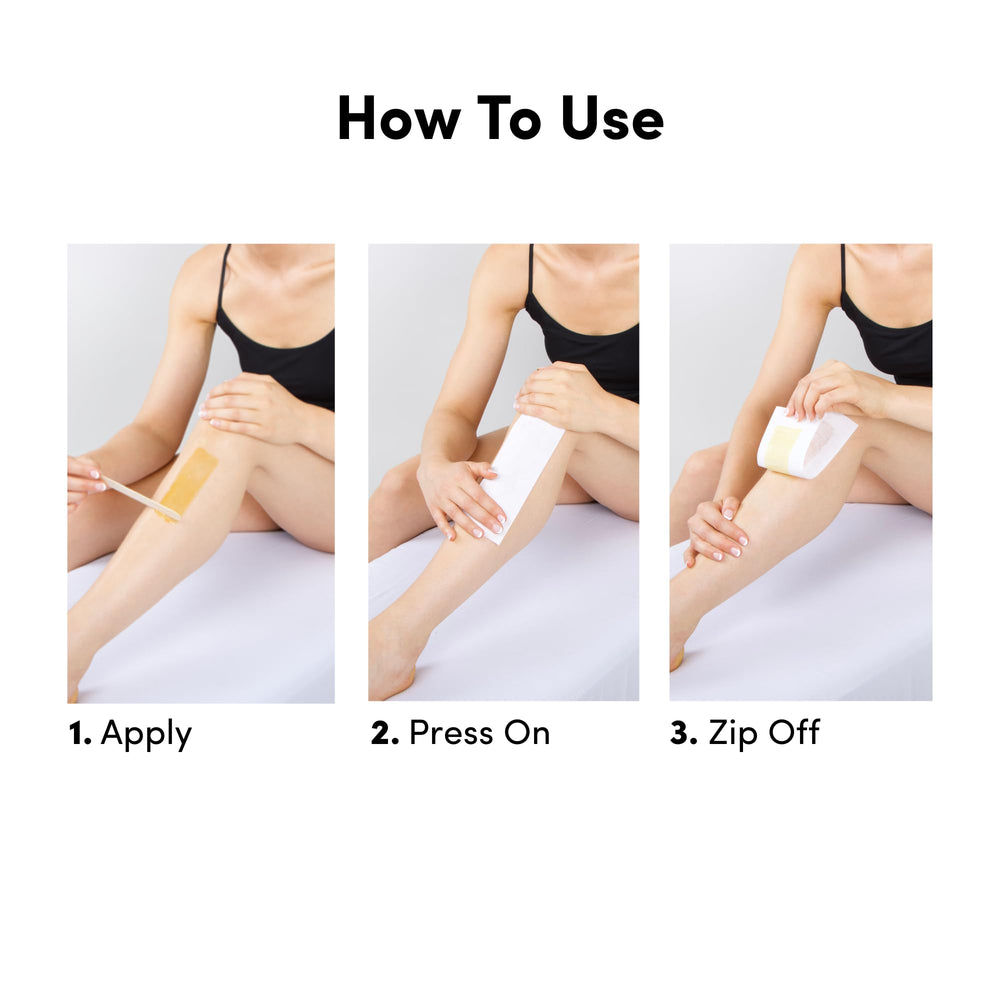 How To Use

1. Apply

2. Press On

3. Zip Off