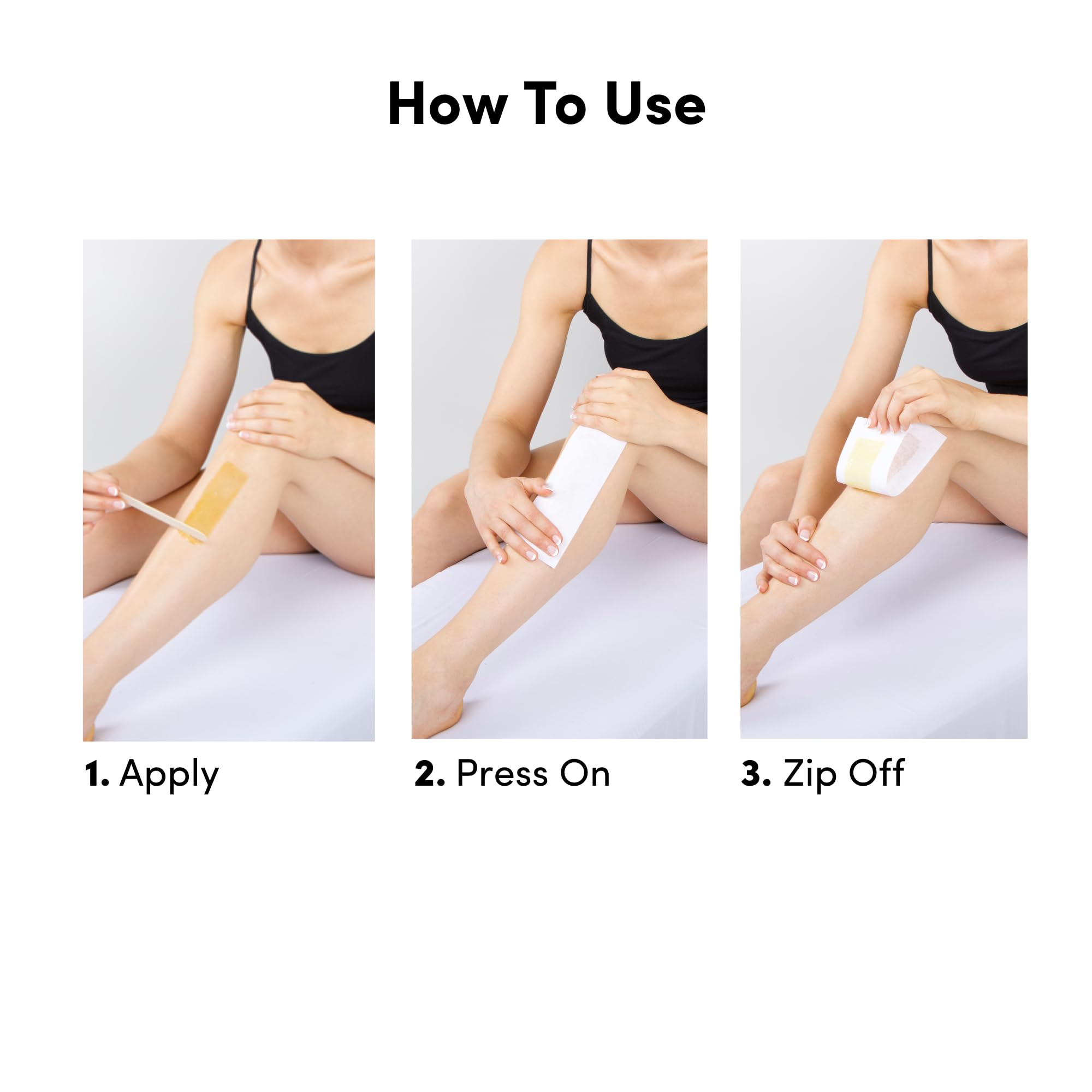 How To Use

1. Apply

2. Press On

3. Zip Off