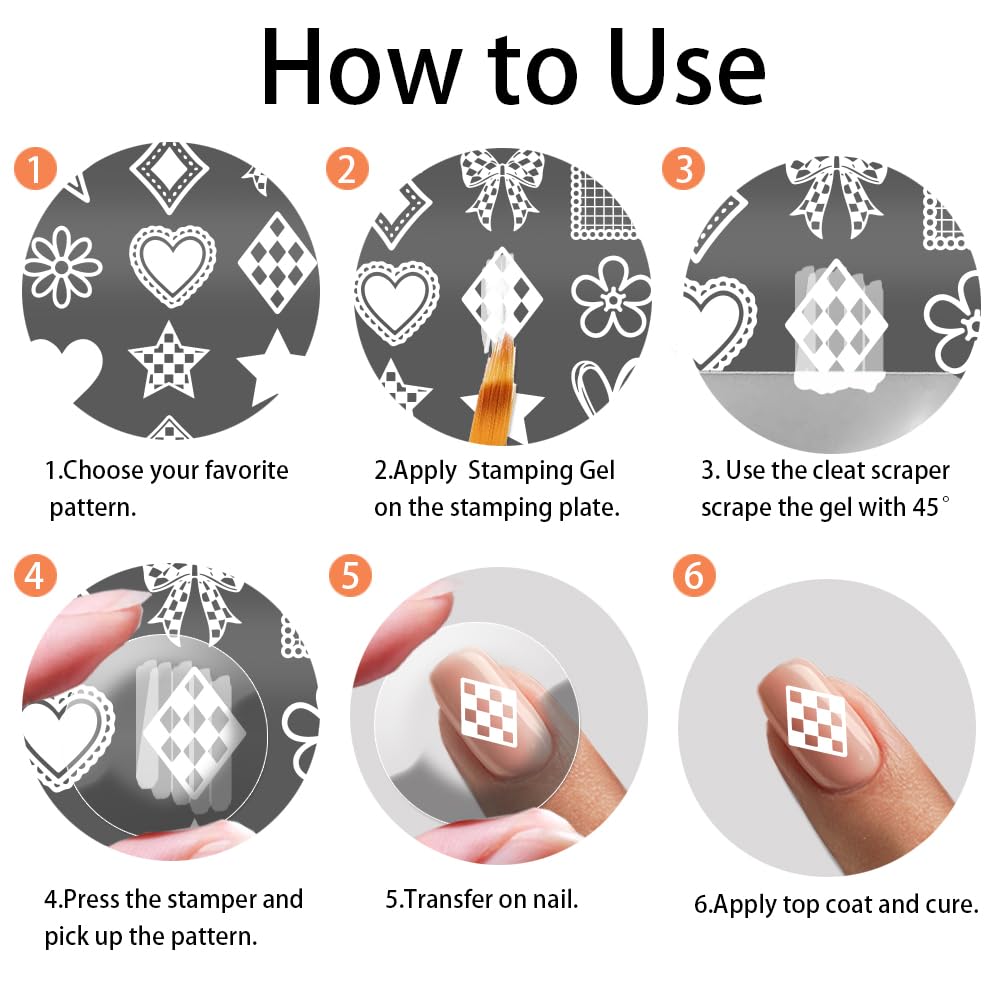 How to Use

1

1.Choose your favorite pattern.

2

2.Apply Stamping Gel on the stamping plate.

3

3. Use the cleat scraper scrape the gel with 45°

4

4.Press the stamper and pick up the pattern.

5

5.Transfer on nail.

6

6.Apply top coat and cure.