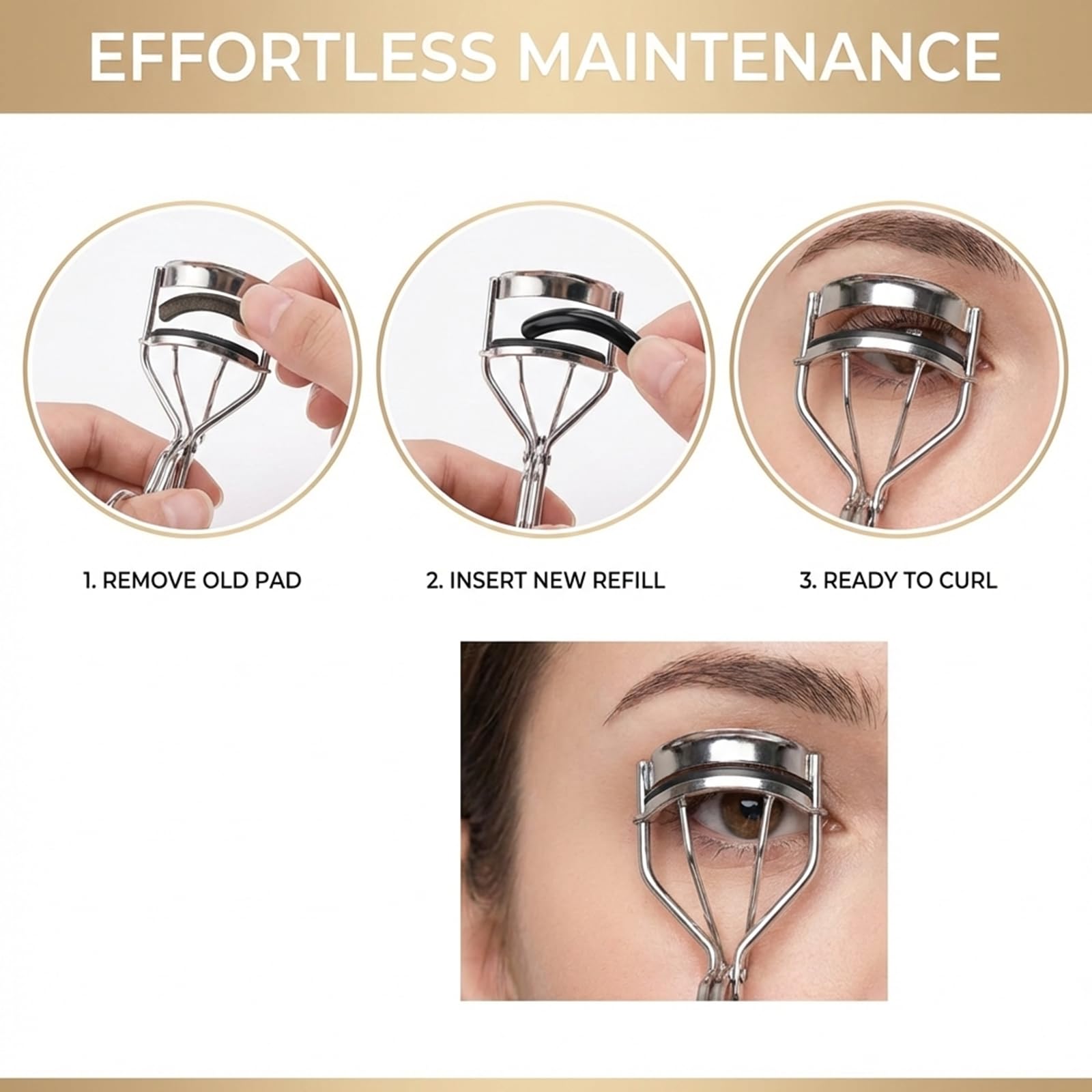 EFFORTLESS MAINTENANCE

1. REMOVE OLD PAD

2. INSERT NEW REFILL

3. READY TO CURL