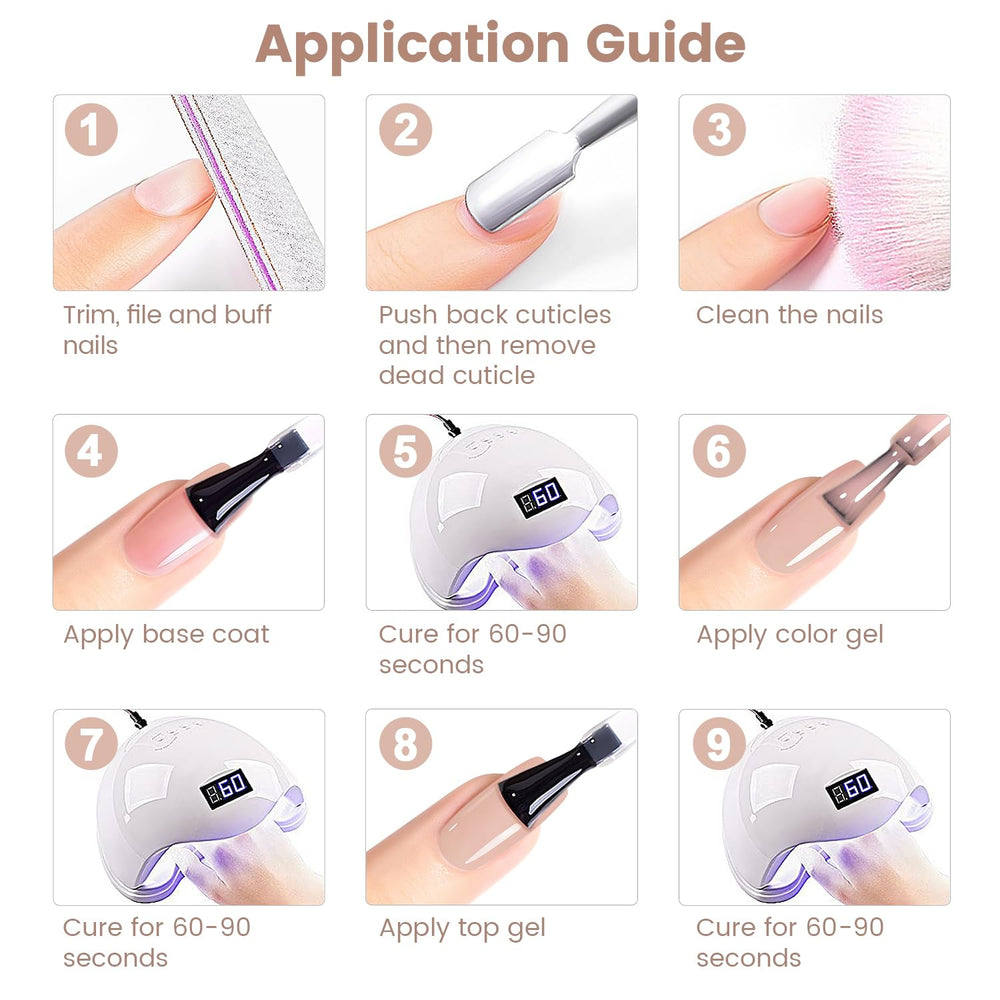 Application Guide

1
Trim, file and buff nails

2
Push back cuticles and then remove dead cuticle

3
Clean the nails

4
Apply base coat

5
60
Cure for 60-90 seconds

6
Apply color gel

7
60
Cure for 60-90 seconds

8
Apply top gel

9
60
Cure for 60-90 seconds