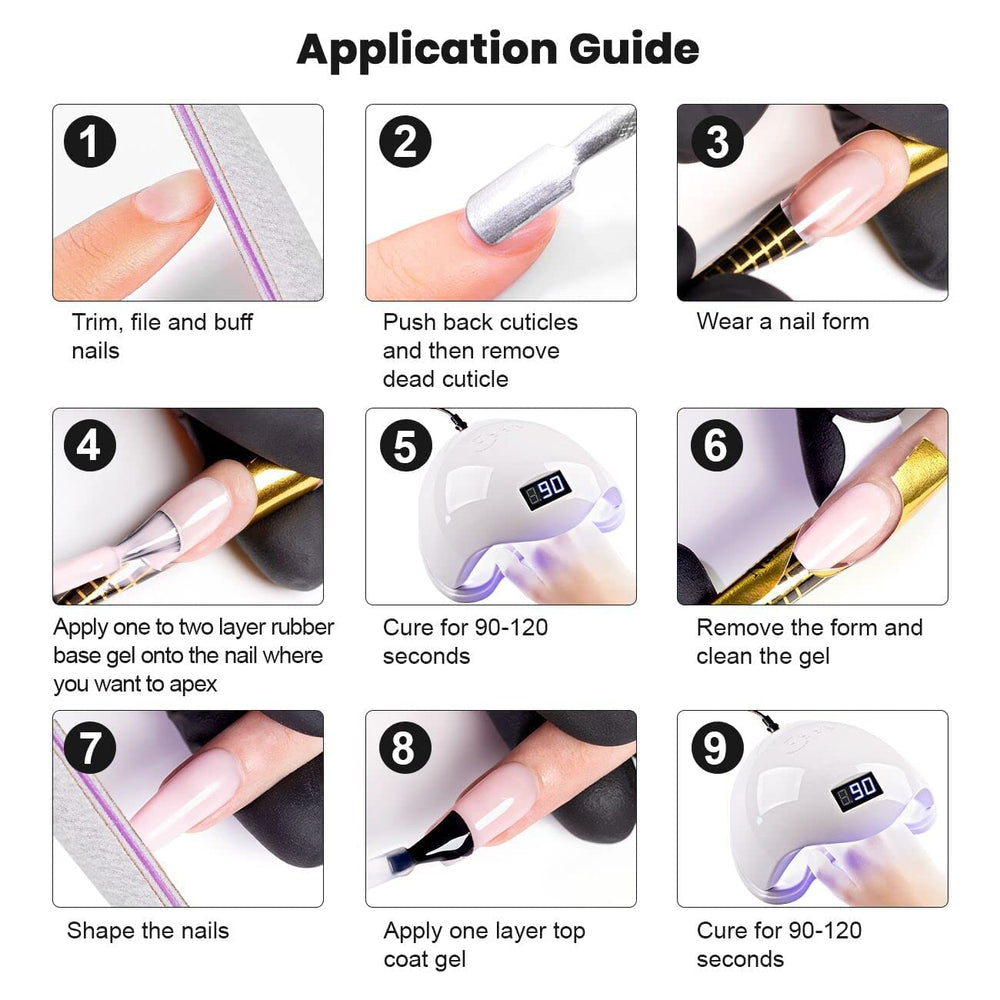 Application Guide

1
Trim, file and buff nails

2
Push back cuticles and then remove dead cuticle

3
Wear a nail form

4
Apply one to two layer rubber base gel onto the nail where you want to apex

5
90
Cure for 90-120 seconds

6
Remove the form and clean the gel

7
Shape the nails

8
Apply one layer top coat gel

9
90
Cure for 90-120 seconds