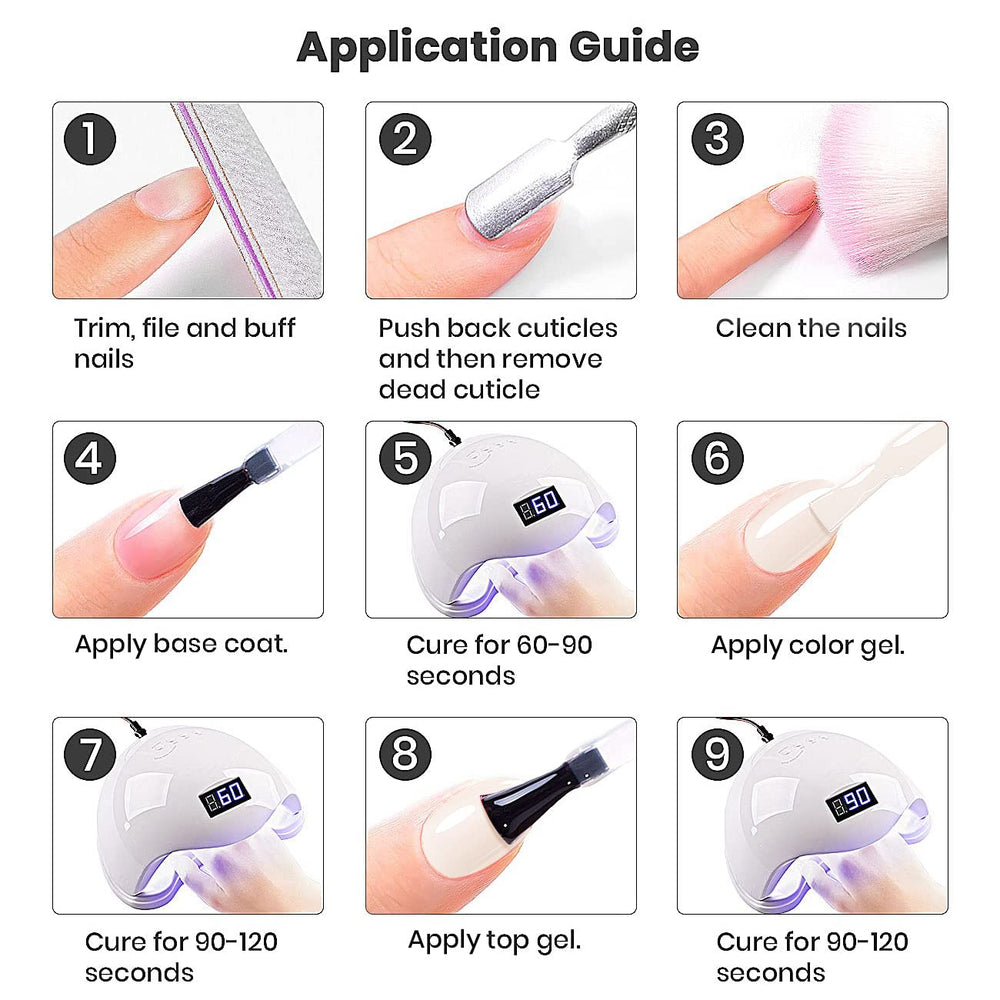 Application Guide

1
Trim, file and buff nails

2
Push back cuticles and then remove dead cuticle

3
Clean the nails

4
Apply base coat.

5
60
Cure for 60-90 seconds

6
Apply color gel.

7
60
Cure for 90-120 seconds

8
Apply top gel.

9
90
Cure for 90-120 seconds