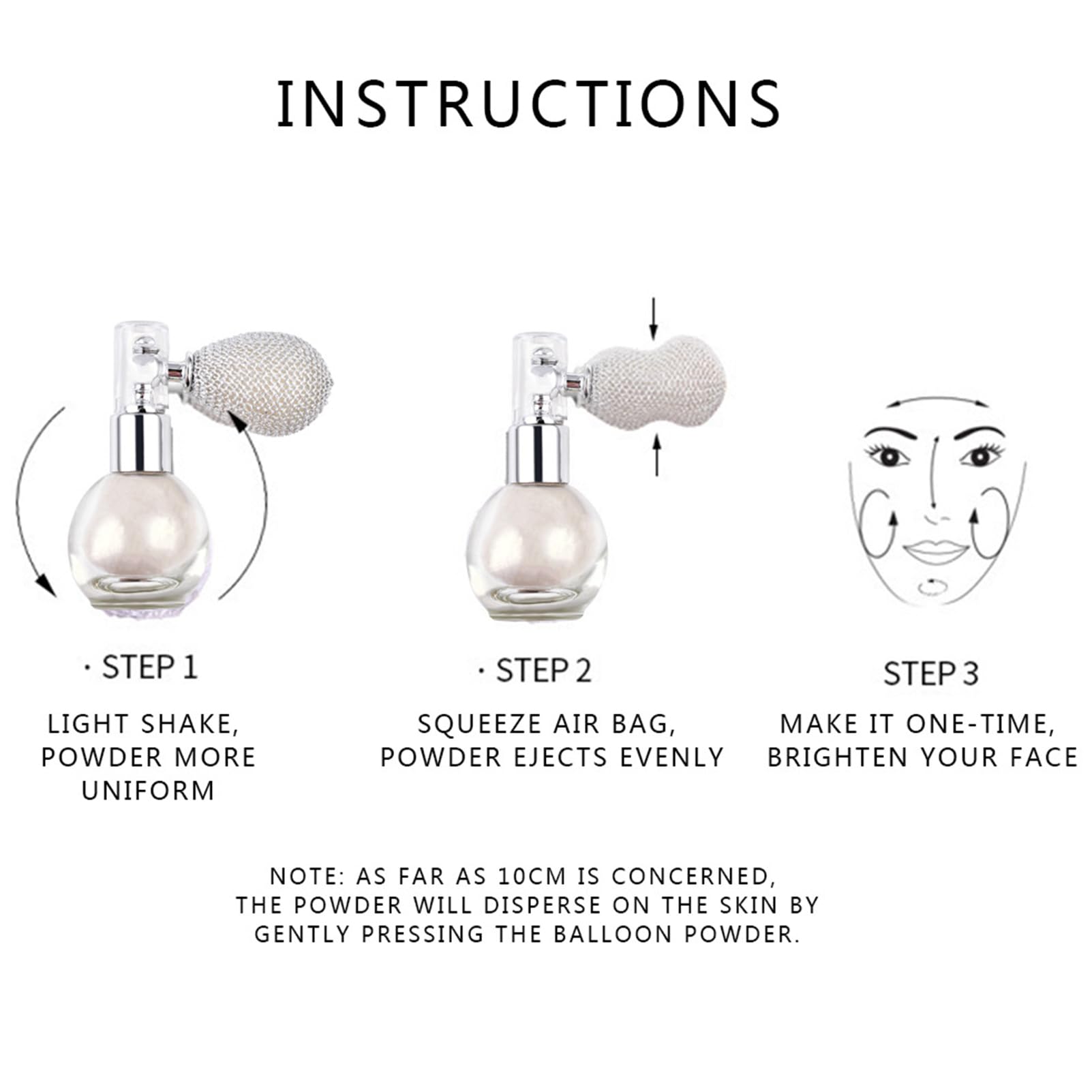 INSTRUCTIONS

· STEP 1

LIGHT SHAKE, POWDER MORE UNIFORM

· STEP 2

SQUEEZE AIR BAG, POWDER EJECTS EVENLY

STEP 3

MAKE IT ONE-TIME, BRIGHTEN YOUR FACE

NOTE: AS FAR AS 10CM IS CONCERNED, THE POWDER WILL DISPERSE ON THE SKIN BY GENTLY PRESSING THE BALLOON POWDER.