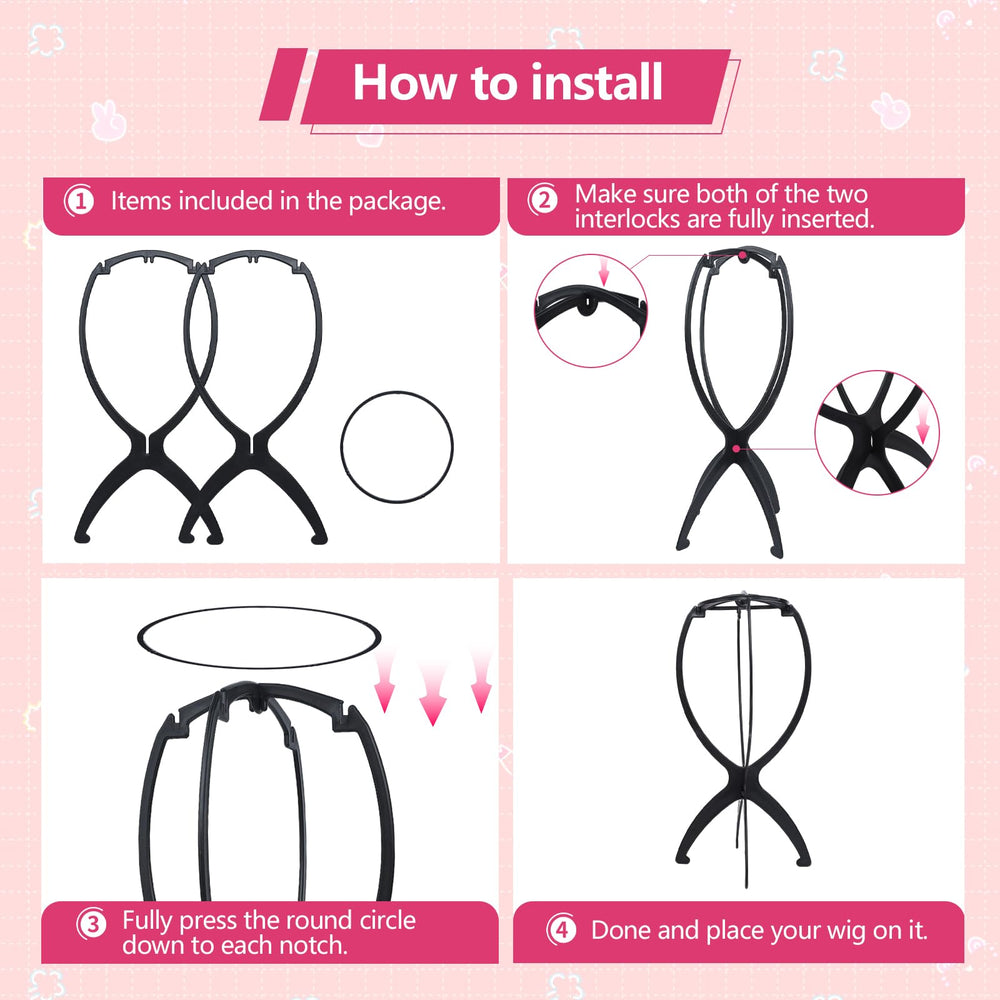 How to install

1 Items included in the package.

2 Make sure both of the two interlocks are fully inserted.

3 Fully press the round circle down to each notch.

4 Done and place your wig on it.