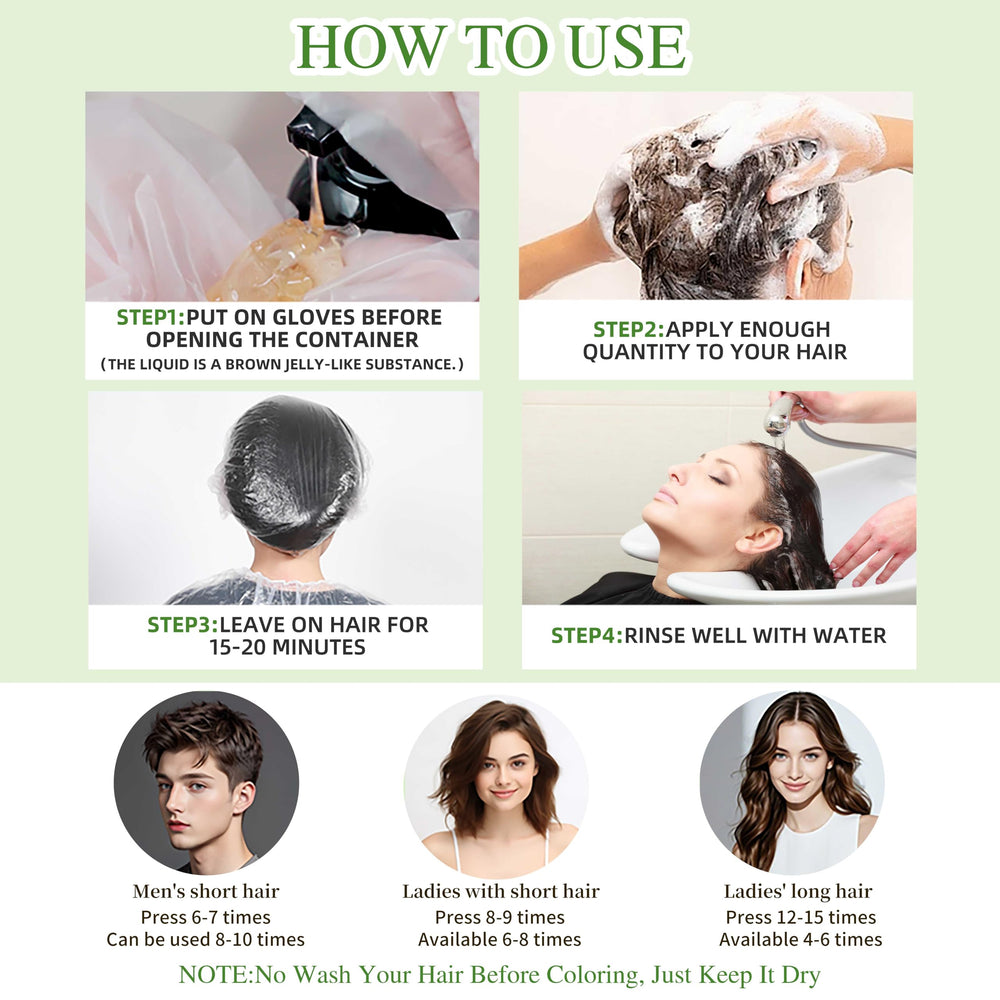 HOW TO USE

STEP1:PUT ON GLOVES BEFORE OPENING THE CONTAINER
( THE LIQUID IS A BROWN JELLY-LIKE SUBSTANCE. )

STEP2:APPLY ENOUGH QUANTITY TO YOUR HAIR

STEP3:LEAVE ON HAIR FOR 15-20 MINUTES

STEP4:RINSE WELL WITH WATER

Men's short hair
Press 6-7 times
Can be used 8-10 times

Ladies with short hair
Press 8-9 times
Available 6-8 times

Ladies' long hair
Press 12-15 times
Available 4-6 times

NOTE:No Wash Your Hair Before Coloring, Just Keep It Dry