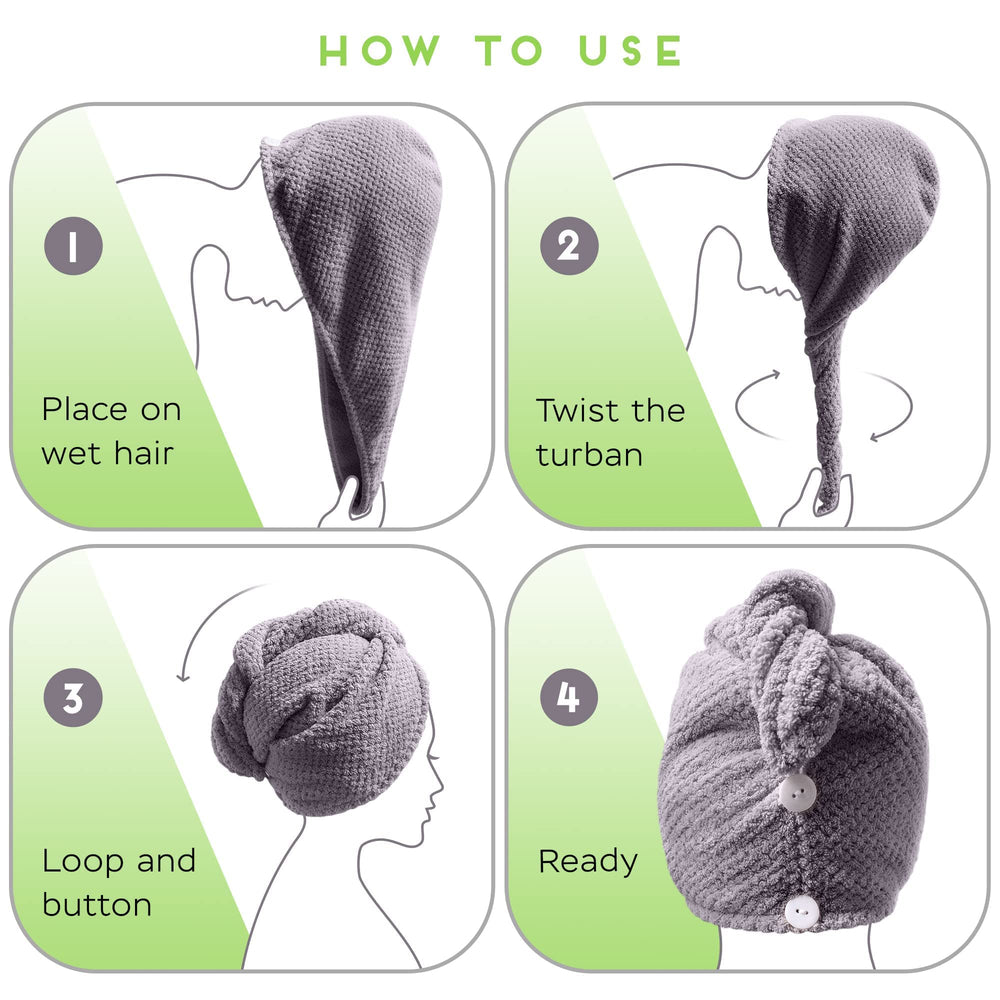 HOW TO USE

1

Place on wet hair

2

Twist the turban

3

Loop and button

4

Ready