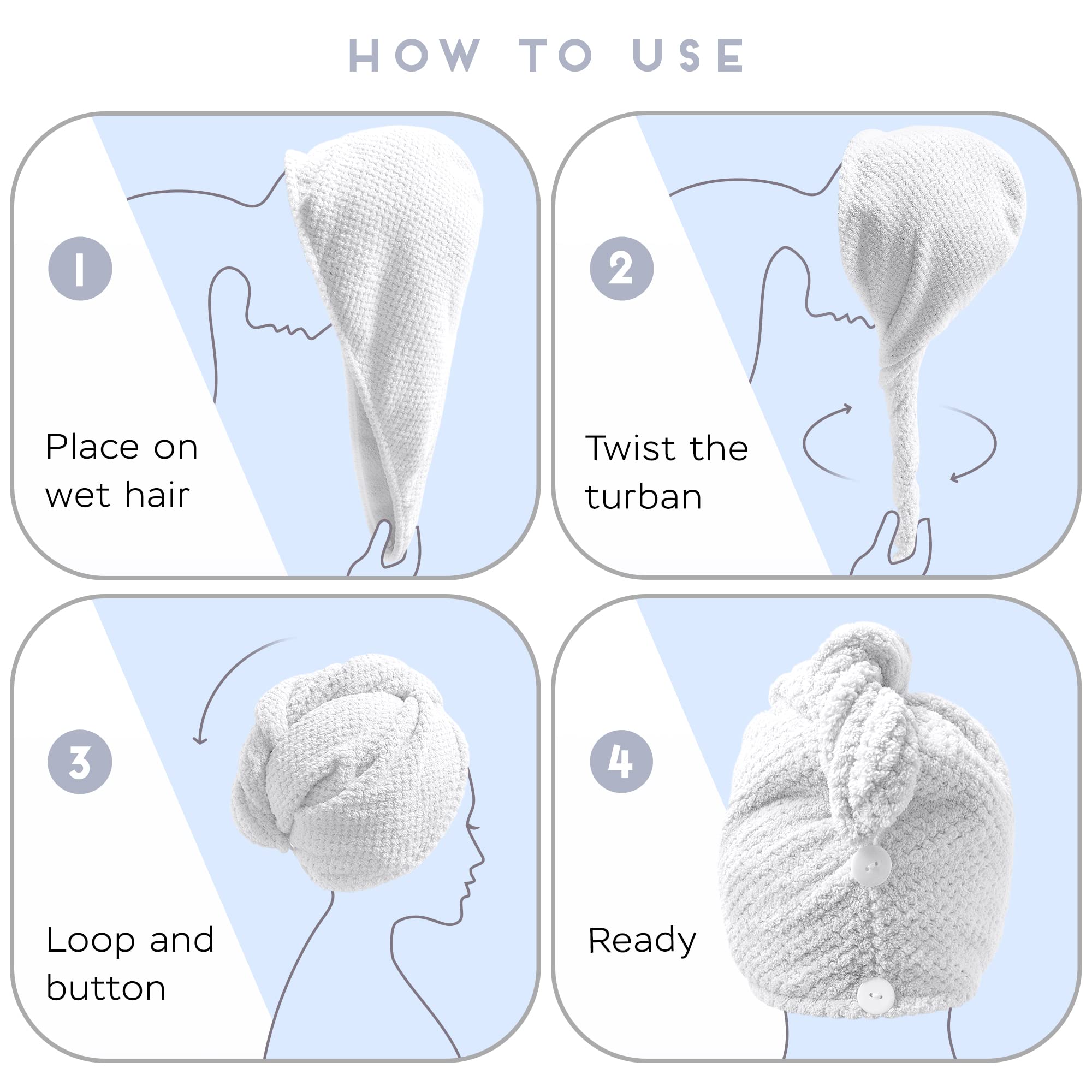 HOW TO USE

1

Place on wet hair

2

Twist the turban

3

Loop and button

4

Ready