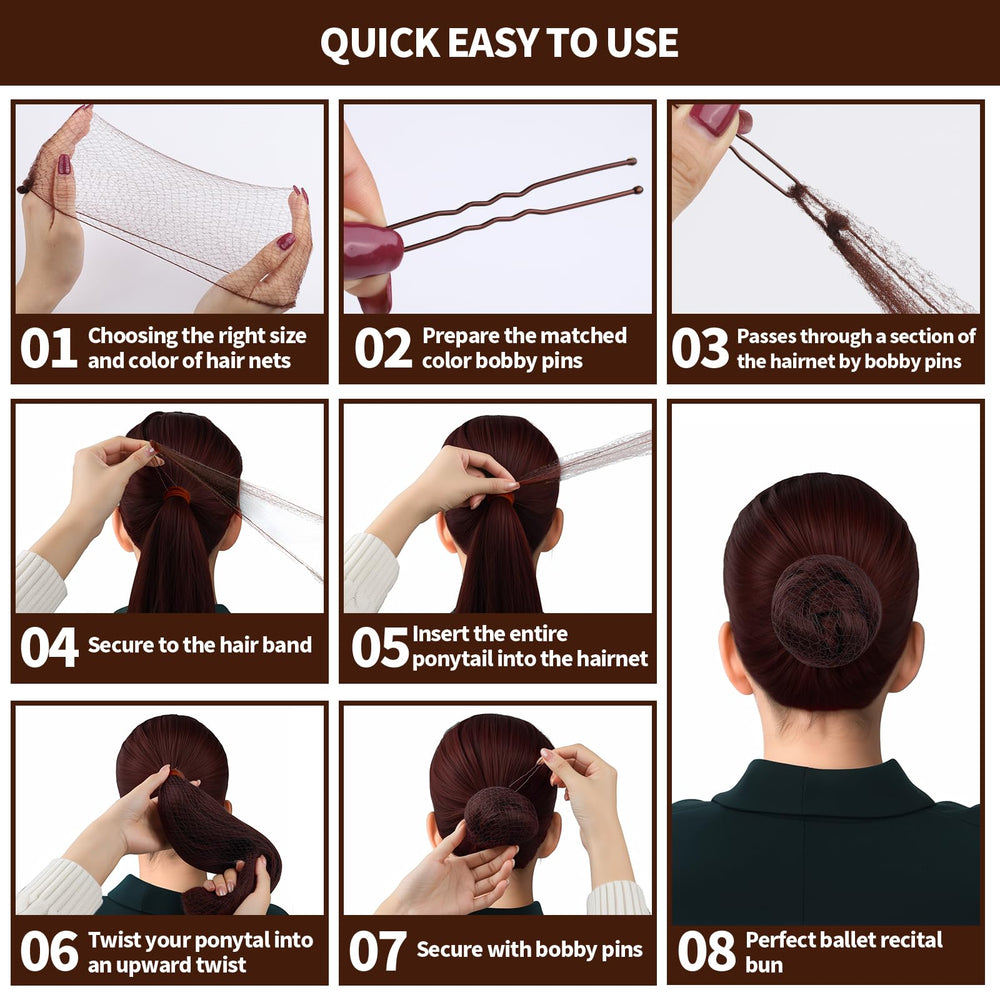 QUICK EASY TO USE

01 Choosing the right size and color of hair nets

02 Prepare the matched color bobby pins

03 Passes through a section of the hairnet by bobby pins

04 Secure to the hair band

05 Insert the entire ponytail into the hairnet

06 Twist your ponytal into an upward twist

07 Secure with bobby pins

08 Perfect ballet recital bun