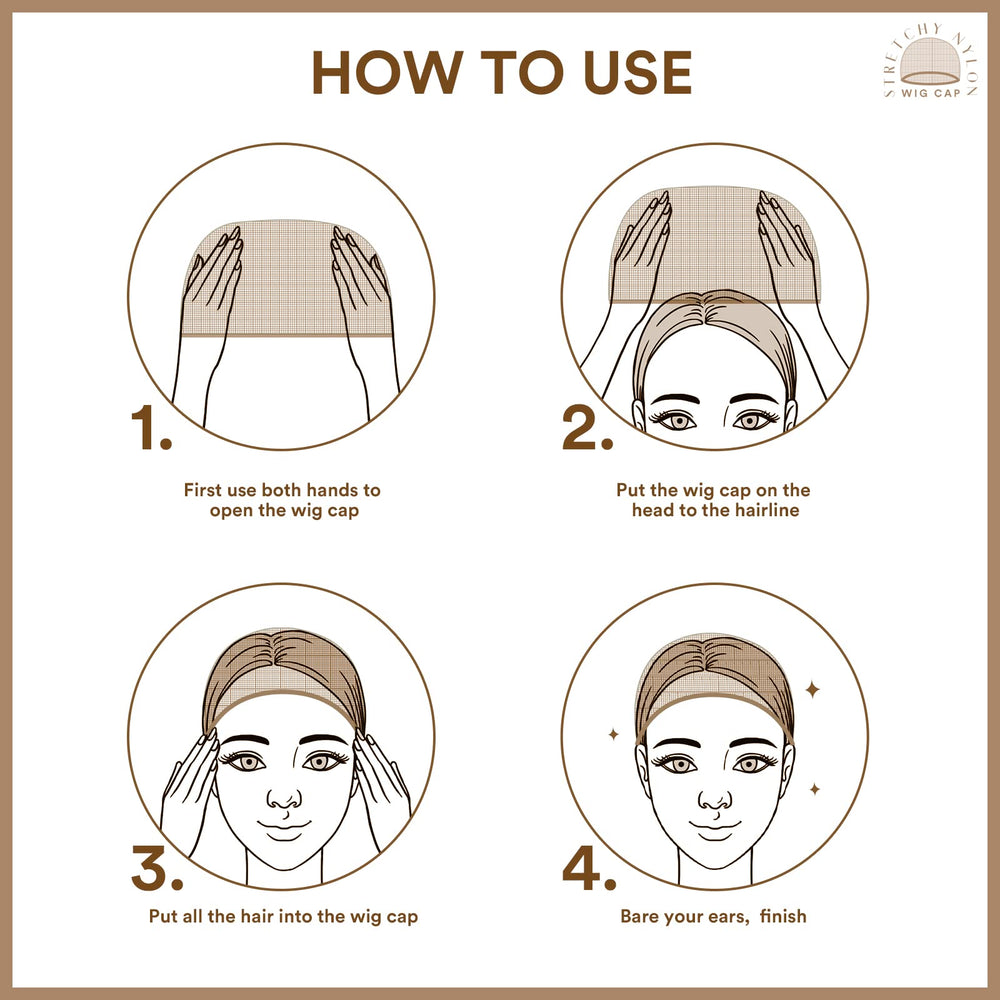 HOW TO USE

STRETCHY NYLON
WIG CAP

1.

First use both hands to open the wig cap

2.

Put the wig cap on the head to the hairline

3.

Put all the hair into the wig cap

4.

Bare your ears,  finish