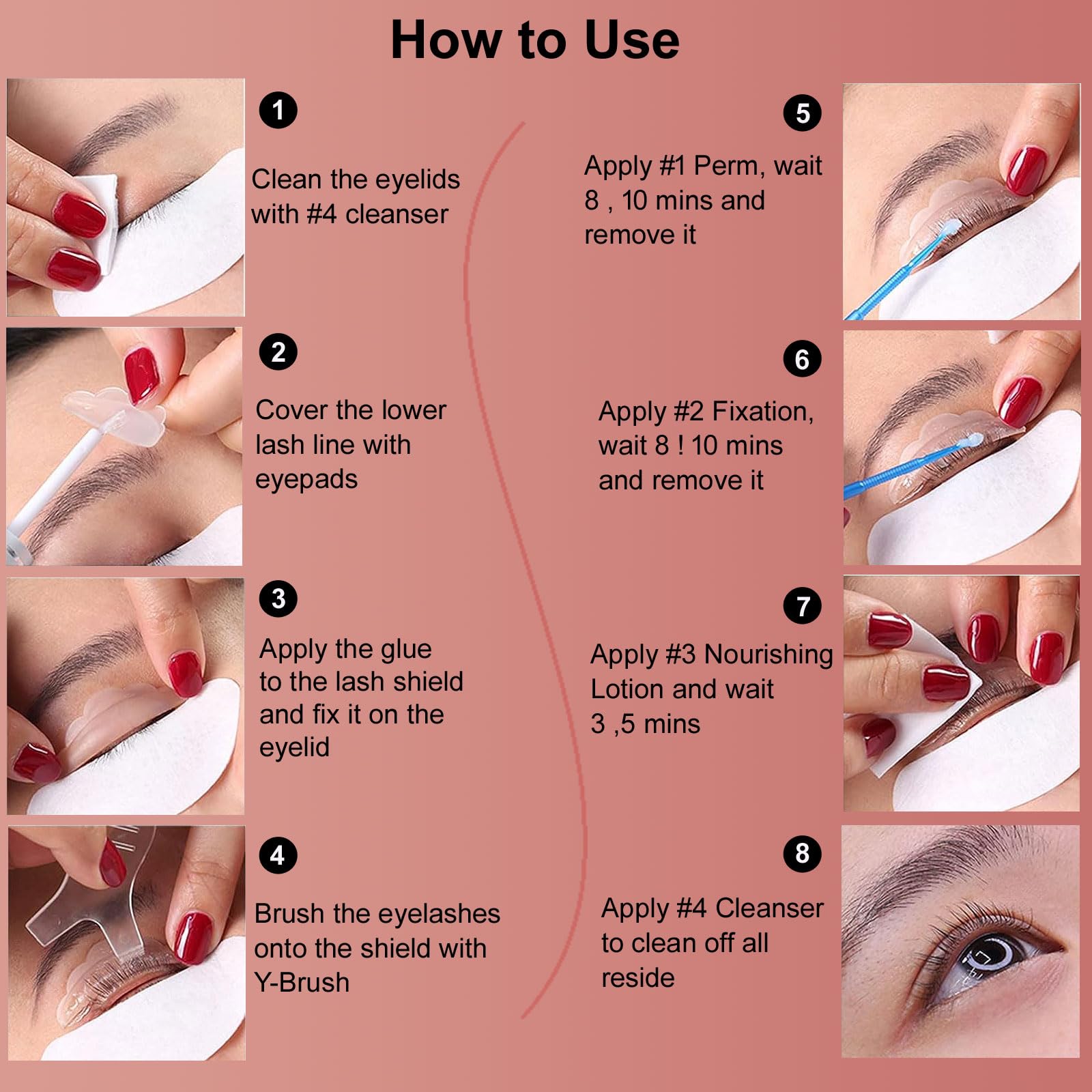 How to Use

1

Clean the eyelids with #4 cleanser

2

Cover the lower lash line with eyepads

3

Apply the glue to the lash shield and fix it on the eyelid

4

Brush the eyelashes onto the shield with Y-Brush

5

Apply #1 Perm, wait 8 , 10 mins and remove it

6

Apply #2 Fixation, wait 8 ! 10 mins and remove it

7

Apply #3 Nourishing Lotion and wait 3 ,5 mins

8

Apply #4 Cleanser to clean off all reside