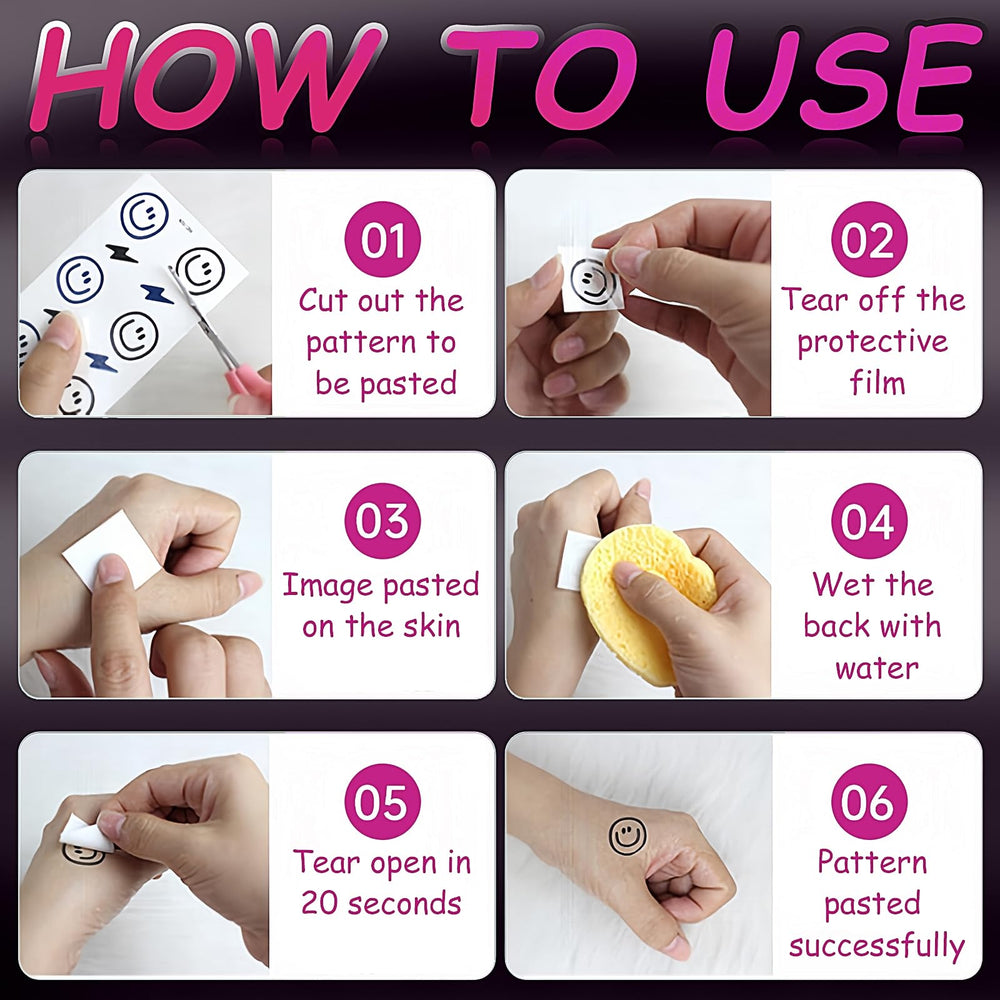 HOW TO USE

01
Cut out the pattern to be pasted

02
Tear off the protective film

03
Image pasted on the skin

04
Wet the back with water

05
Tear open in 20 seconds

06
Pattern pasted successfully