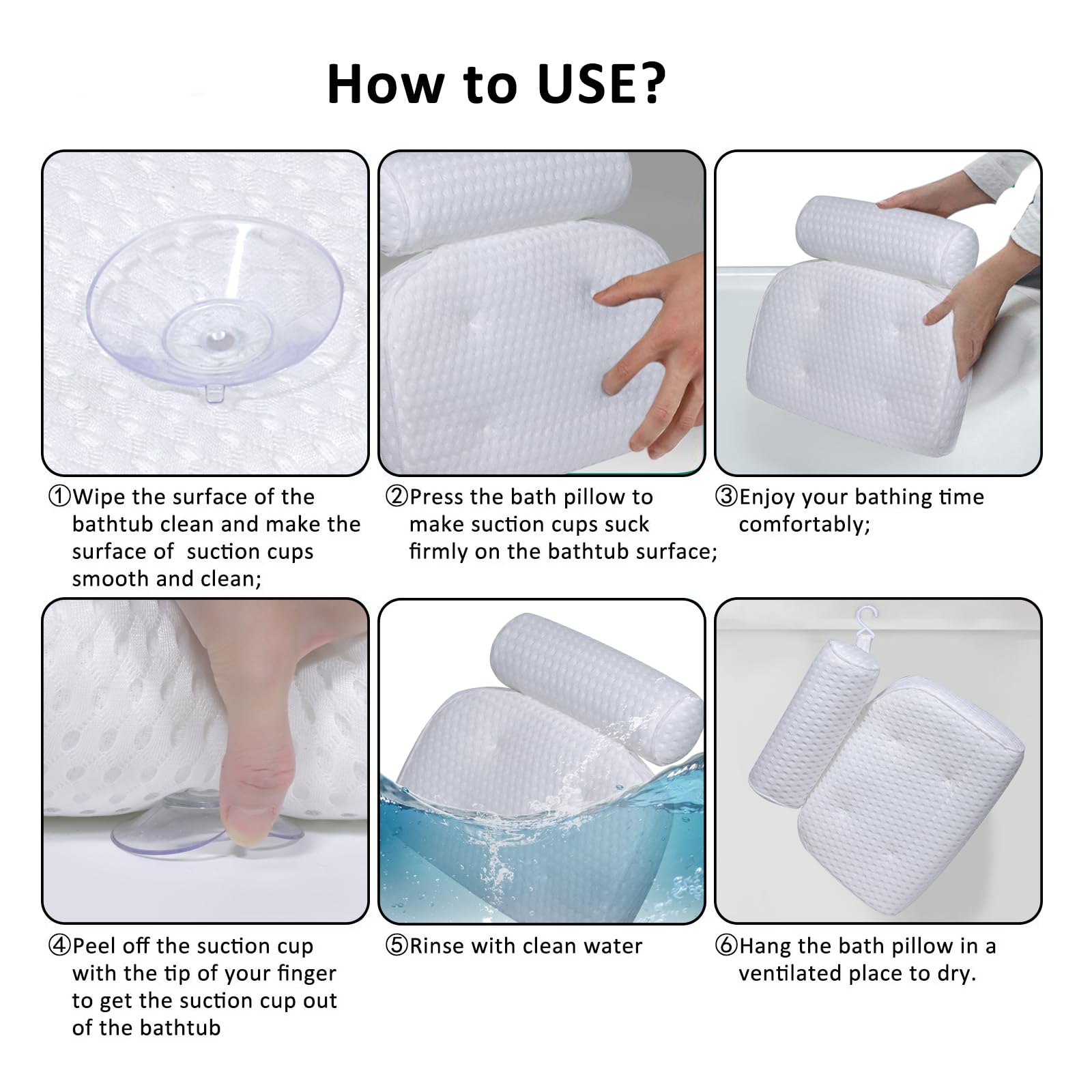 How to USE?

①Wipe the surface of the bathtub clean and make the surface of  suction cups smooth and clean;

②Press the bath pillow to make suction cups suck firmly on the bathtub surface;

③Enjoy your bathing time comfortably;

④Peel off the suction cup with the tip of your finger to get the suction cup out of the bathtub

⑤Rinse with clean water

⑥Hang the bath pillow in a ventilated place to dry.