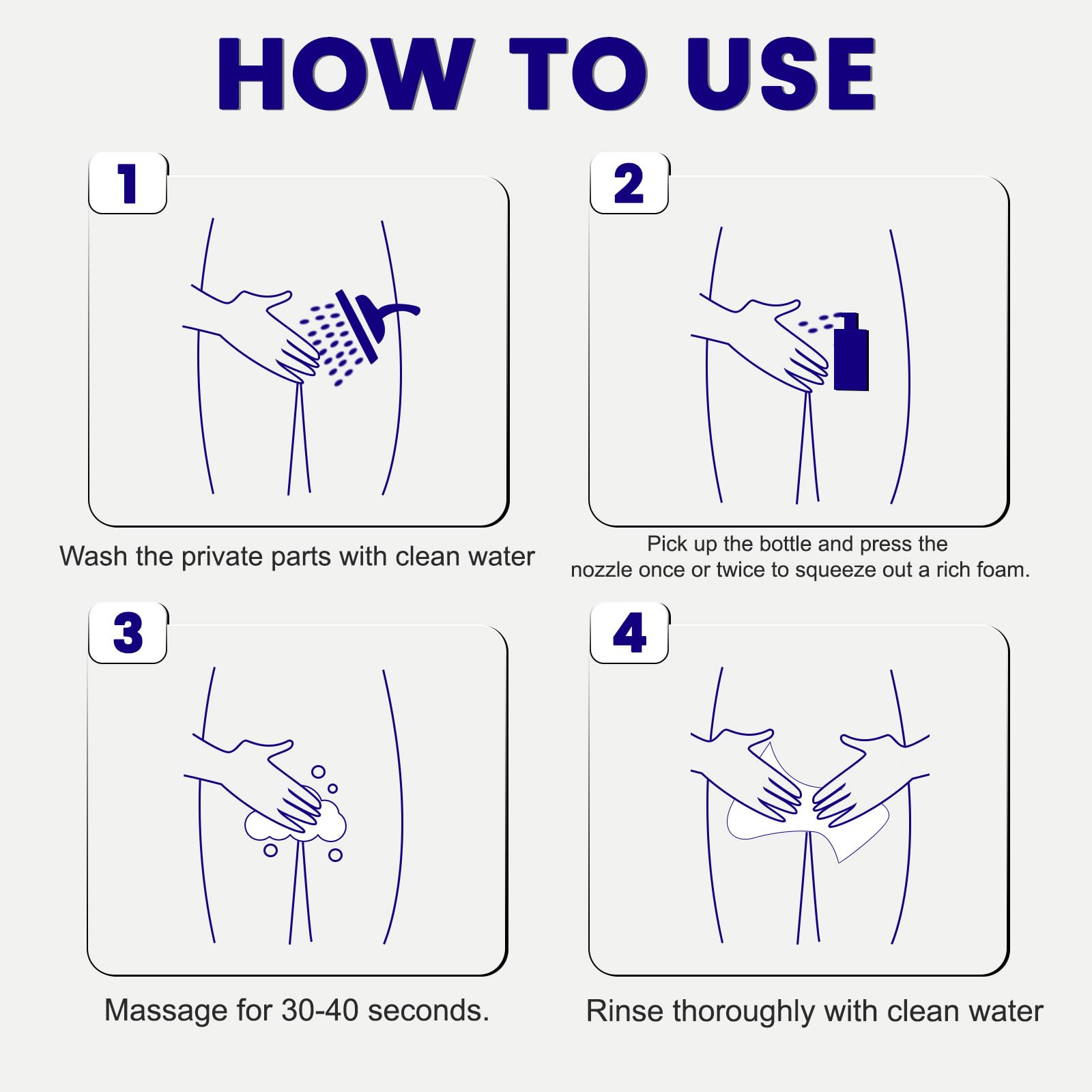 HOW TO USE

1

Wash the private parts with clean water

2

Pick up the bottle and press the nozzle once or twice to squeeze out a rich foam.

3

Massage for 30-40 seconds.

4

Rinse thoroughly with clean water