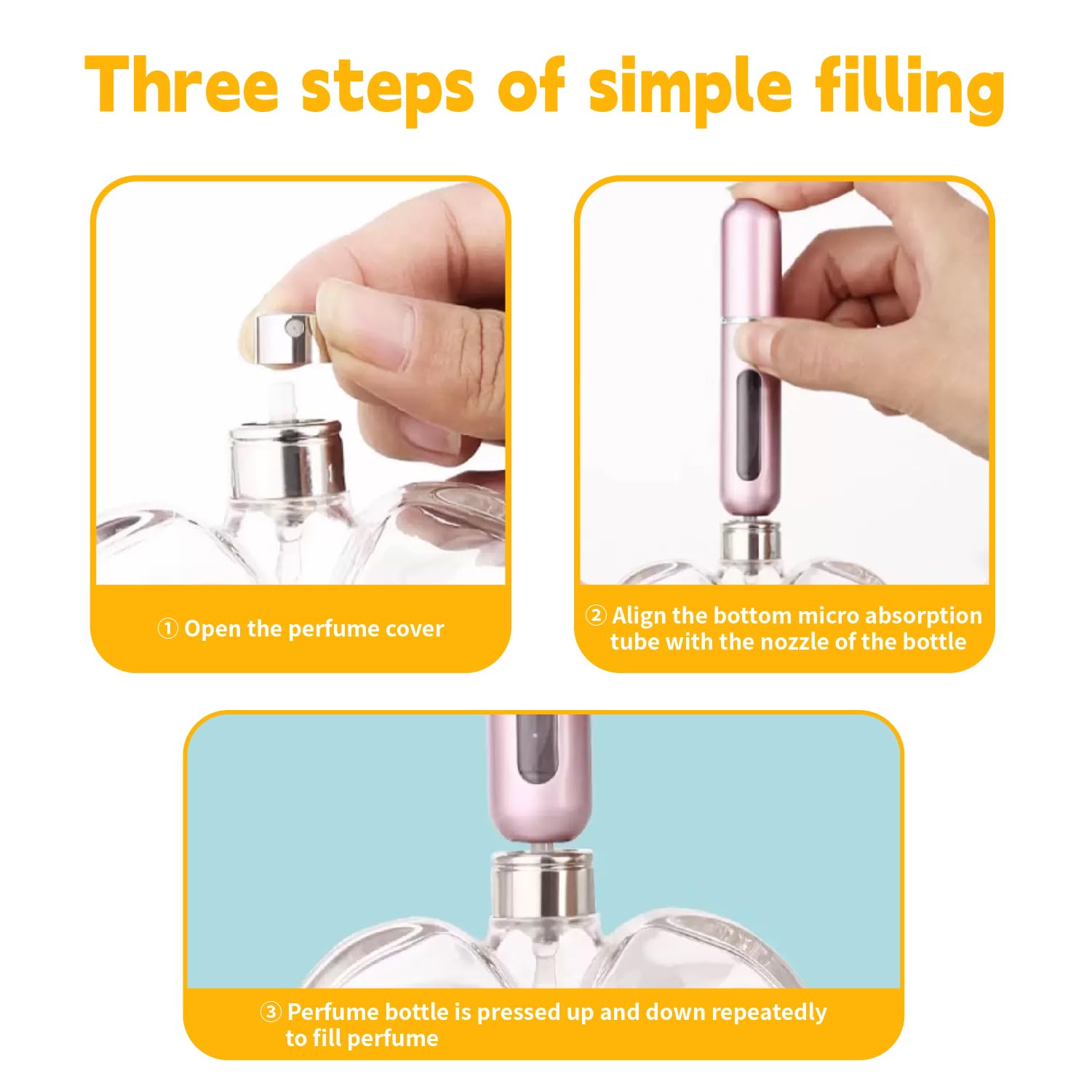 Three steps of simple filling

① Open the perfume cover

② Align the bottom micro absorption tube with the nozzle of the bottle

③ Perfume bottle is pressed up and down repeatedly to fill perfume