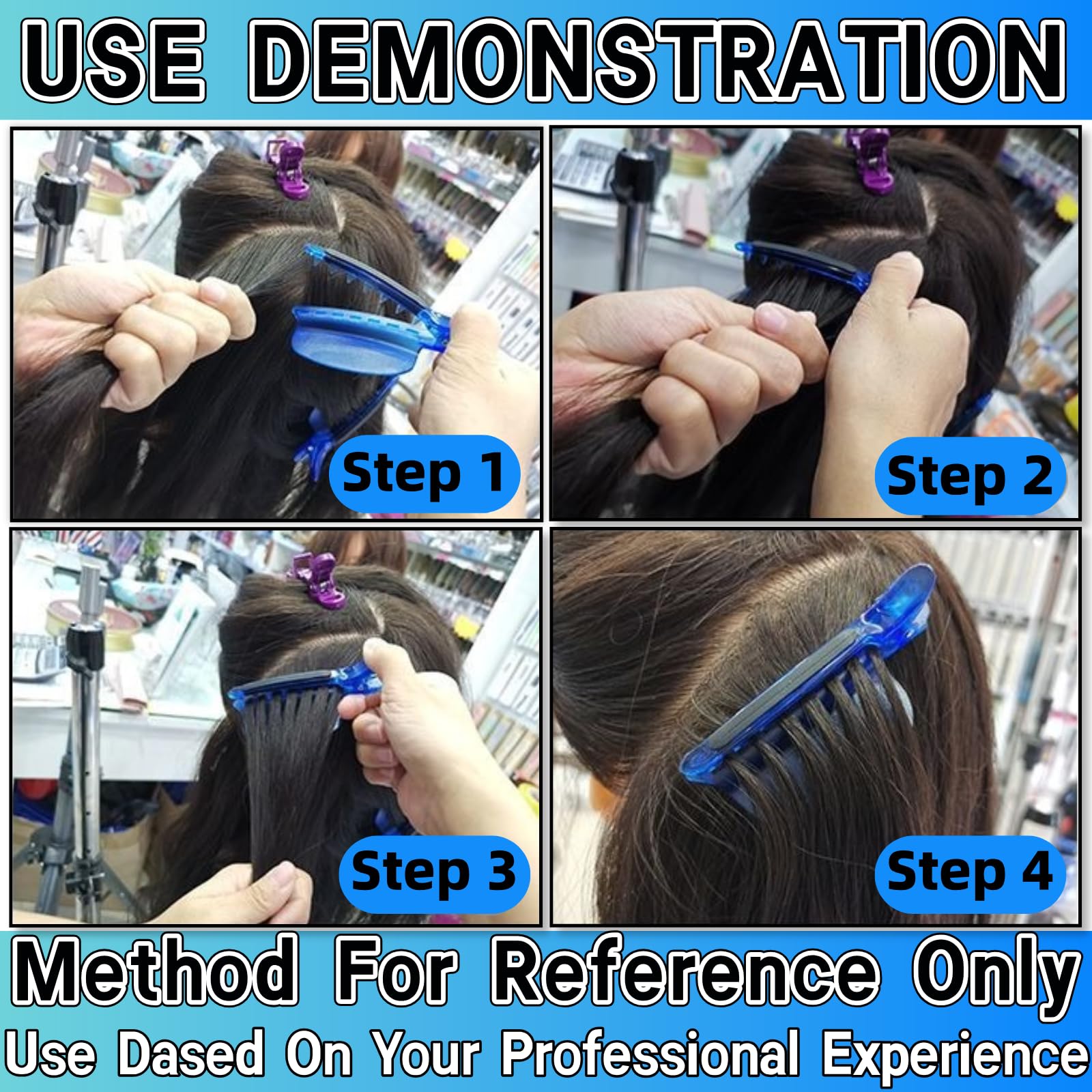 USE DEMONSTRATION

Step 1

Step 2

Step 3

Step 4

Method For Reference Only

Use Dased On Your Professional Experience