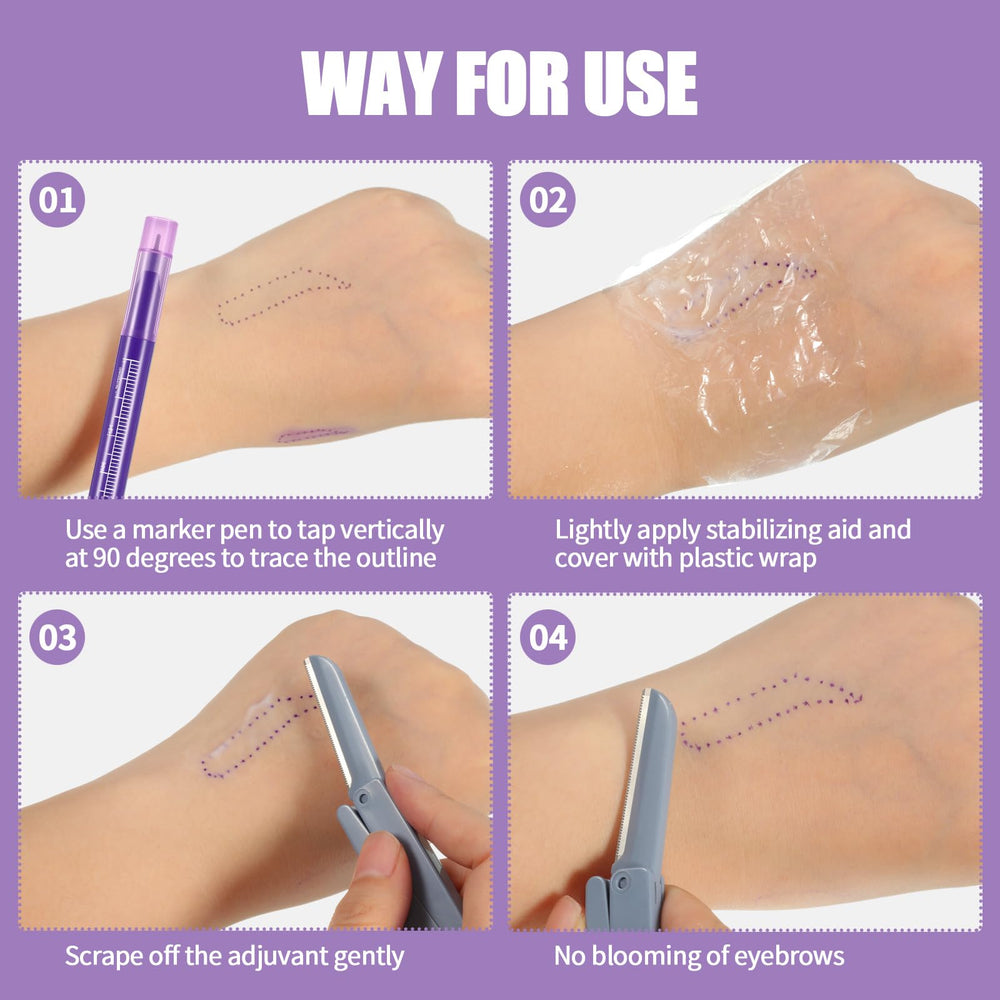 WAY FOR USE

01

Use a marker pen to tap vertically at 90 degrees to trace the outline

02

Lightly apply stabilizing aid and cover with plastic wrap

03

Scrape off the adjuvant gently

04

No blooming of eyebrows